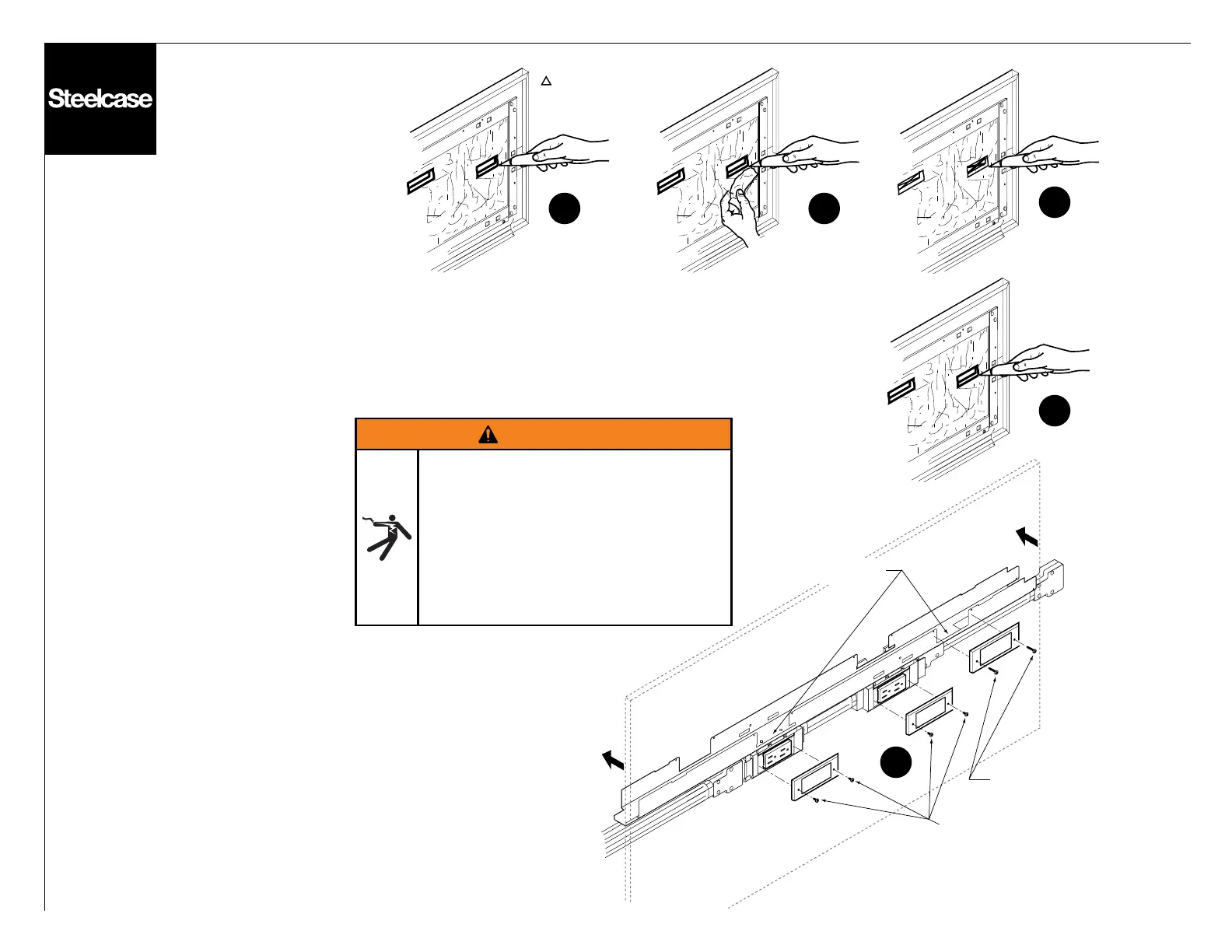 Steelcase