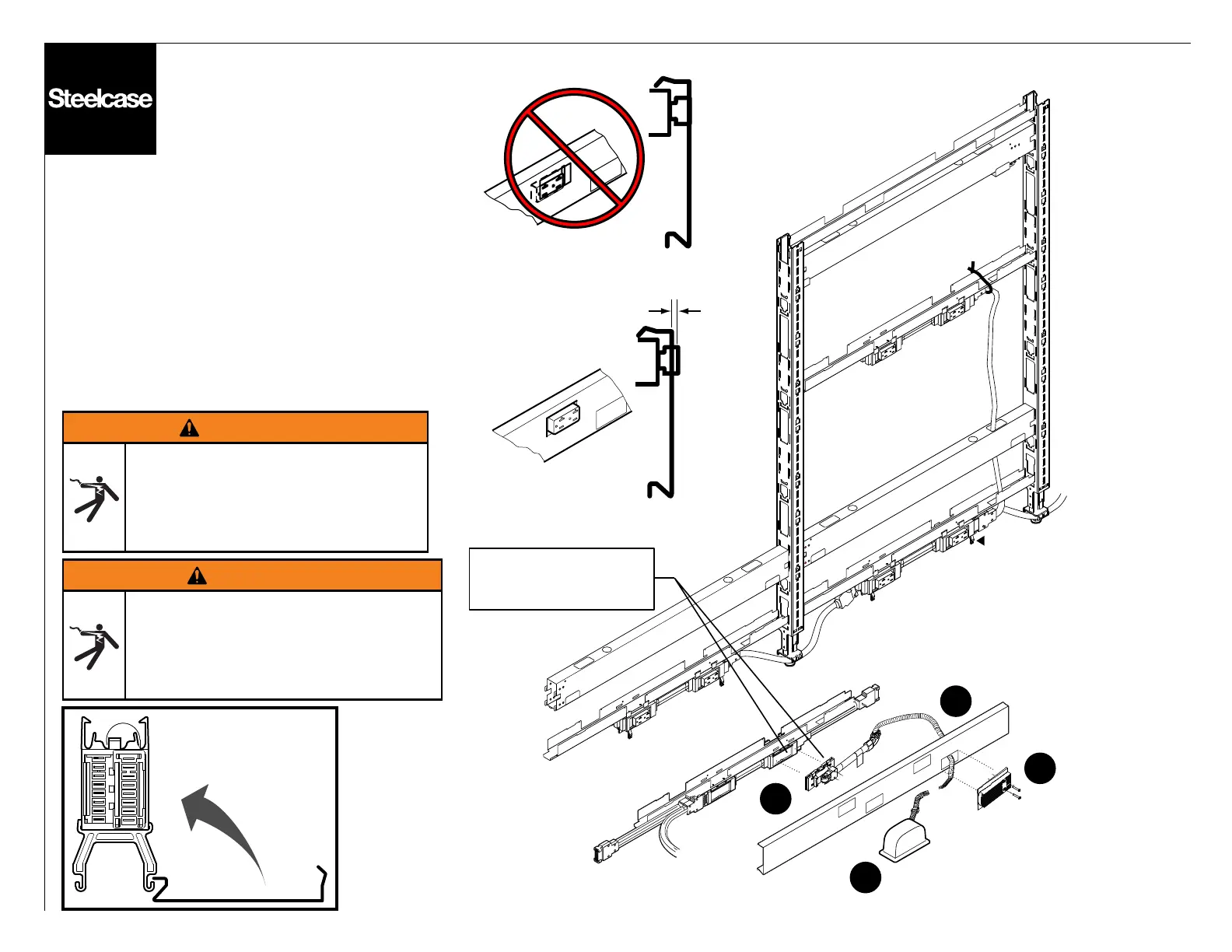 Steelcase