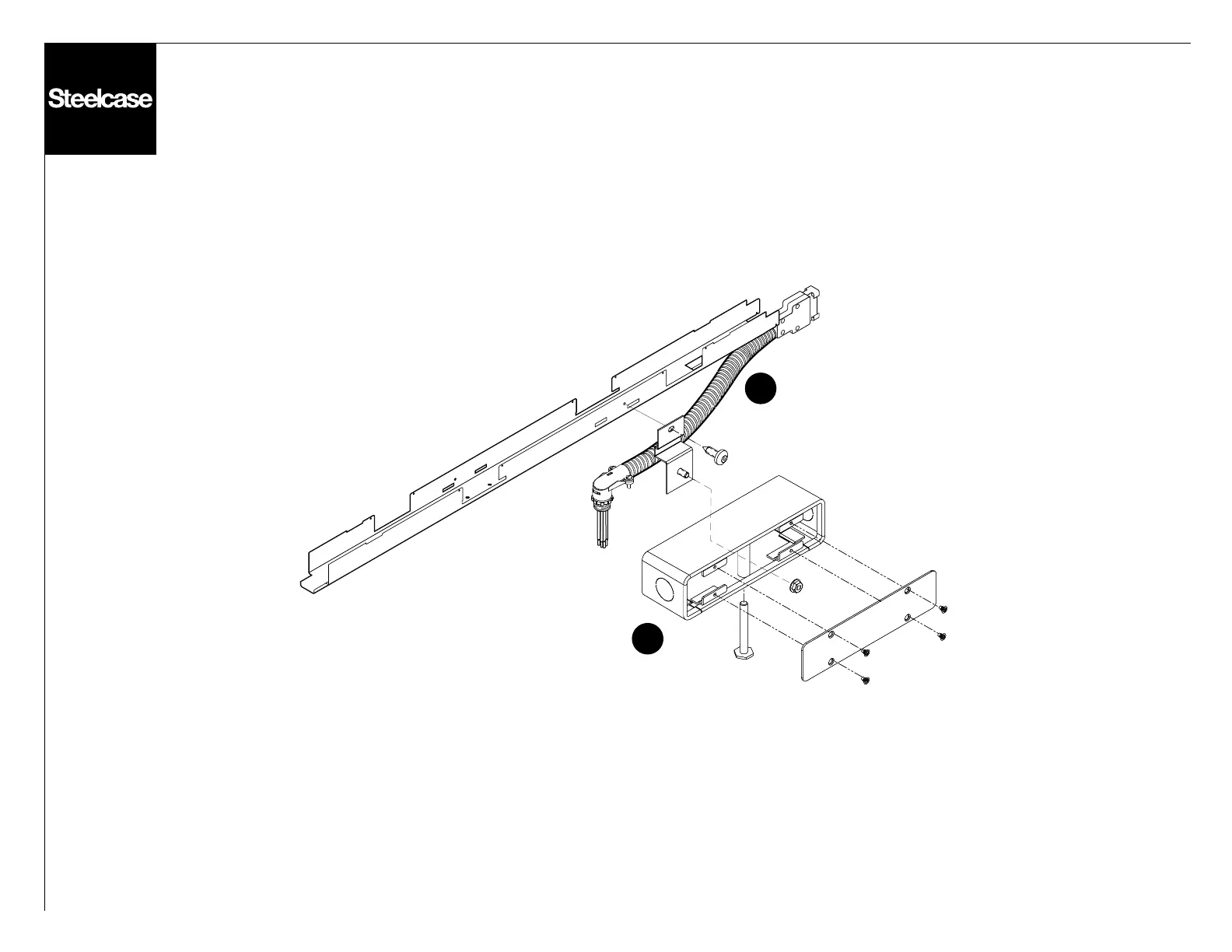 Steelcase