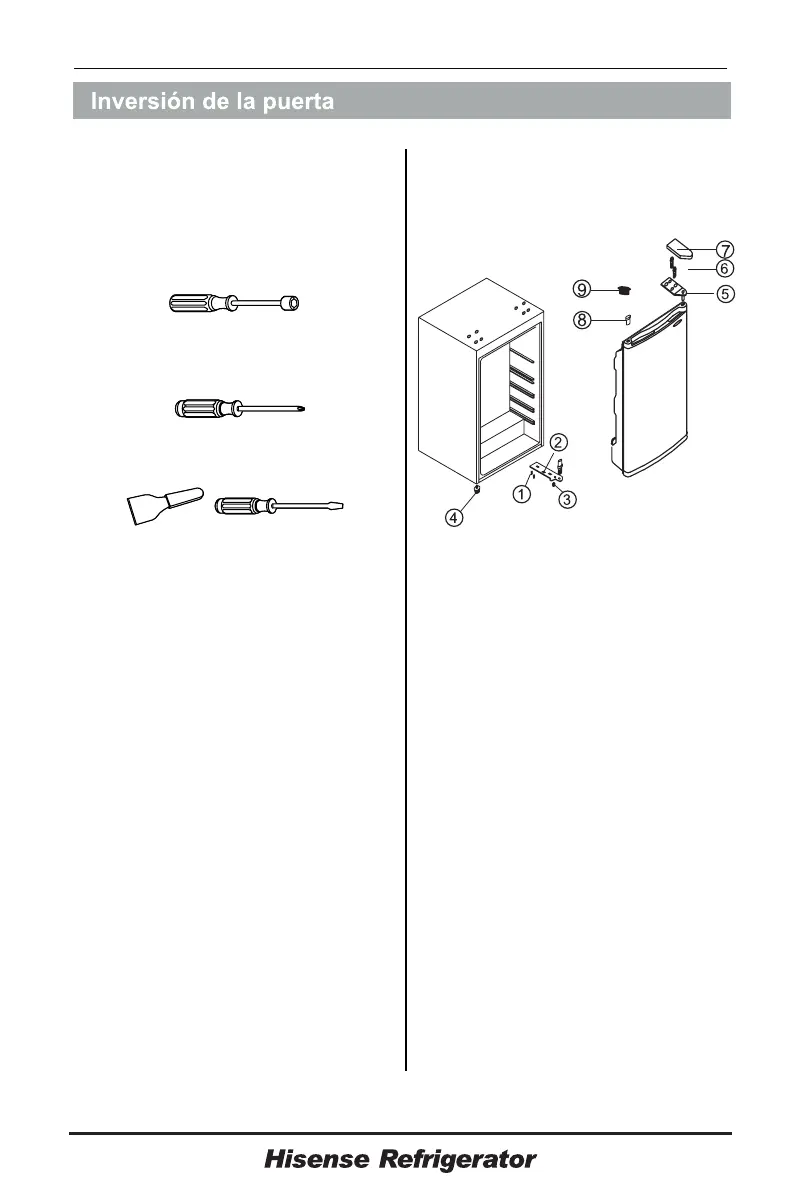 Inversión de la puerta

7
6
9
5
8
2
1
3
4

Hisense Refrigerator