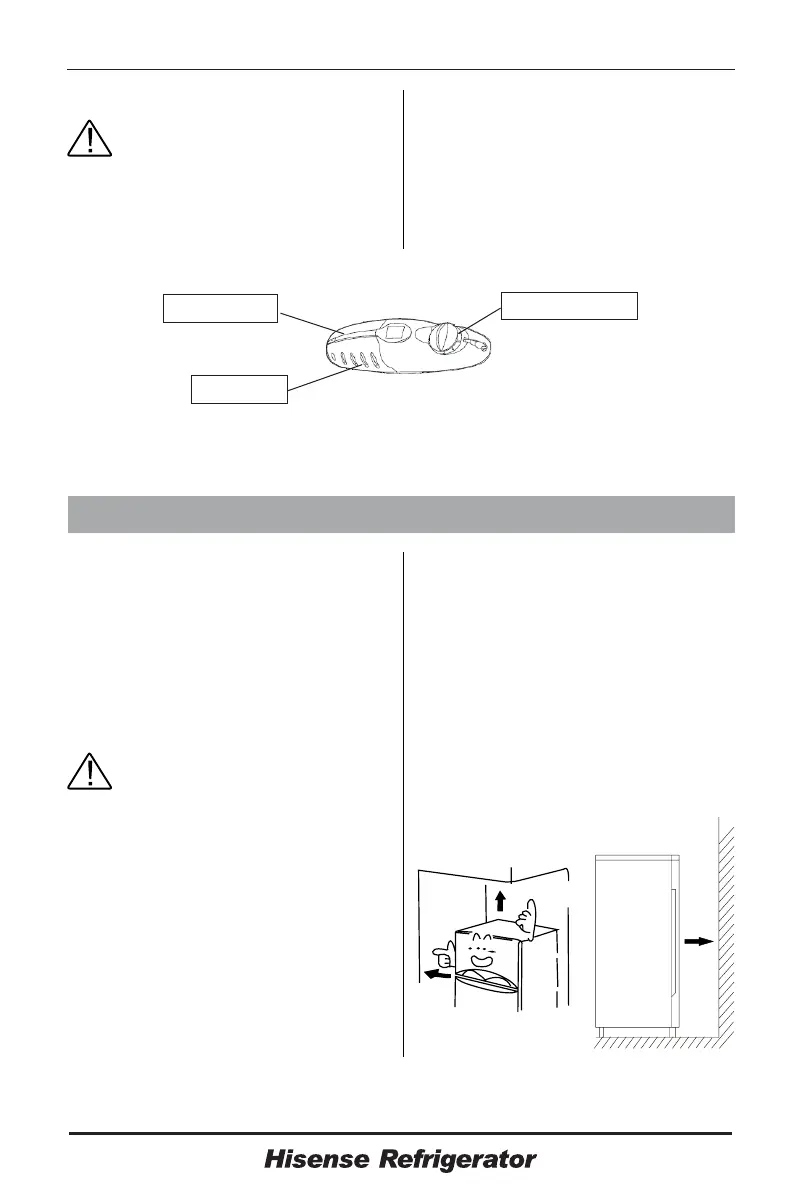 Hisense Refrigerator