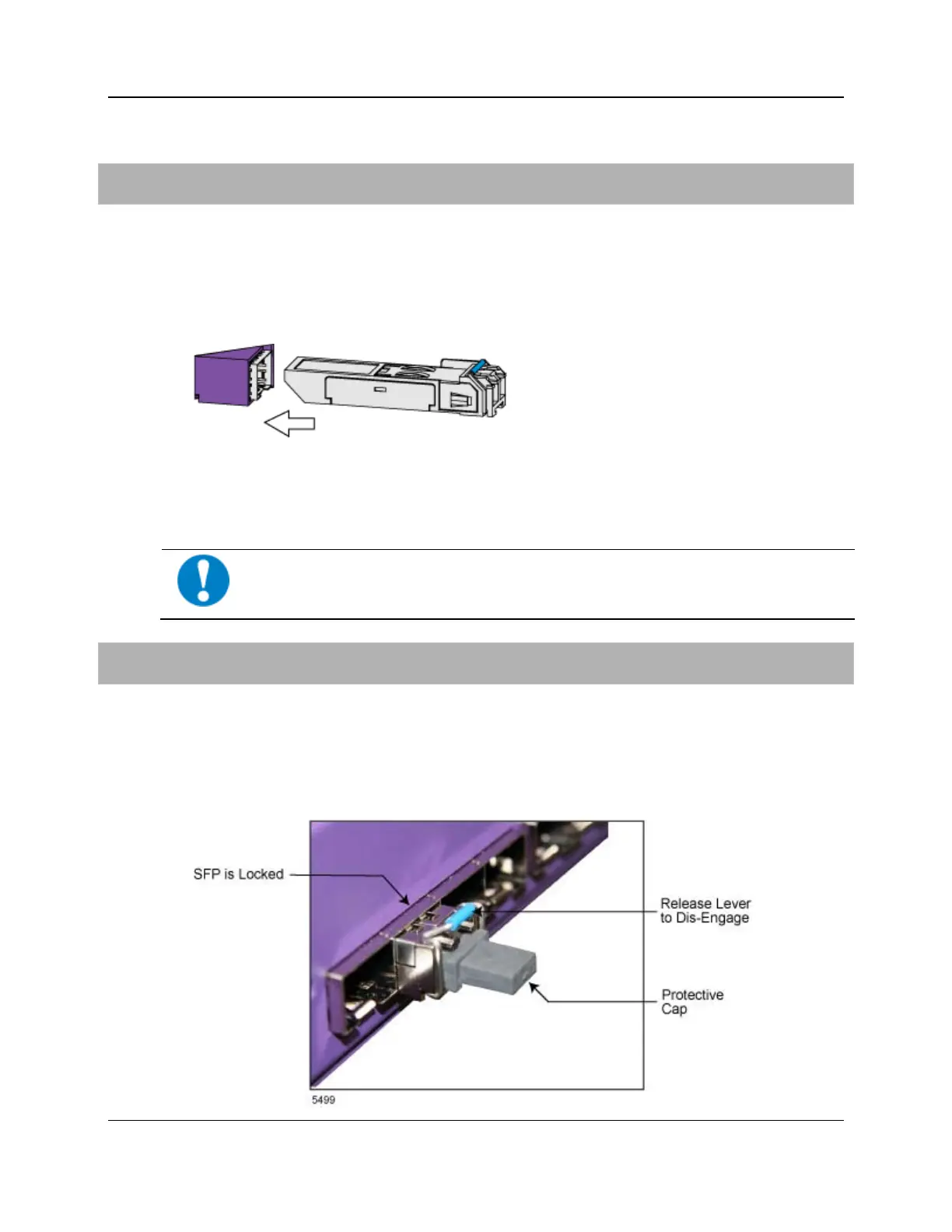 SFP is Locked

Release Lever to Dis-Engage

Protective Cap

5499