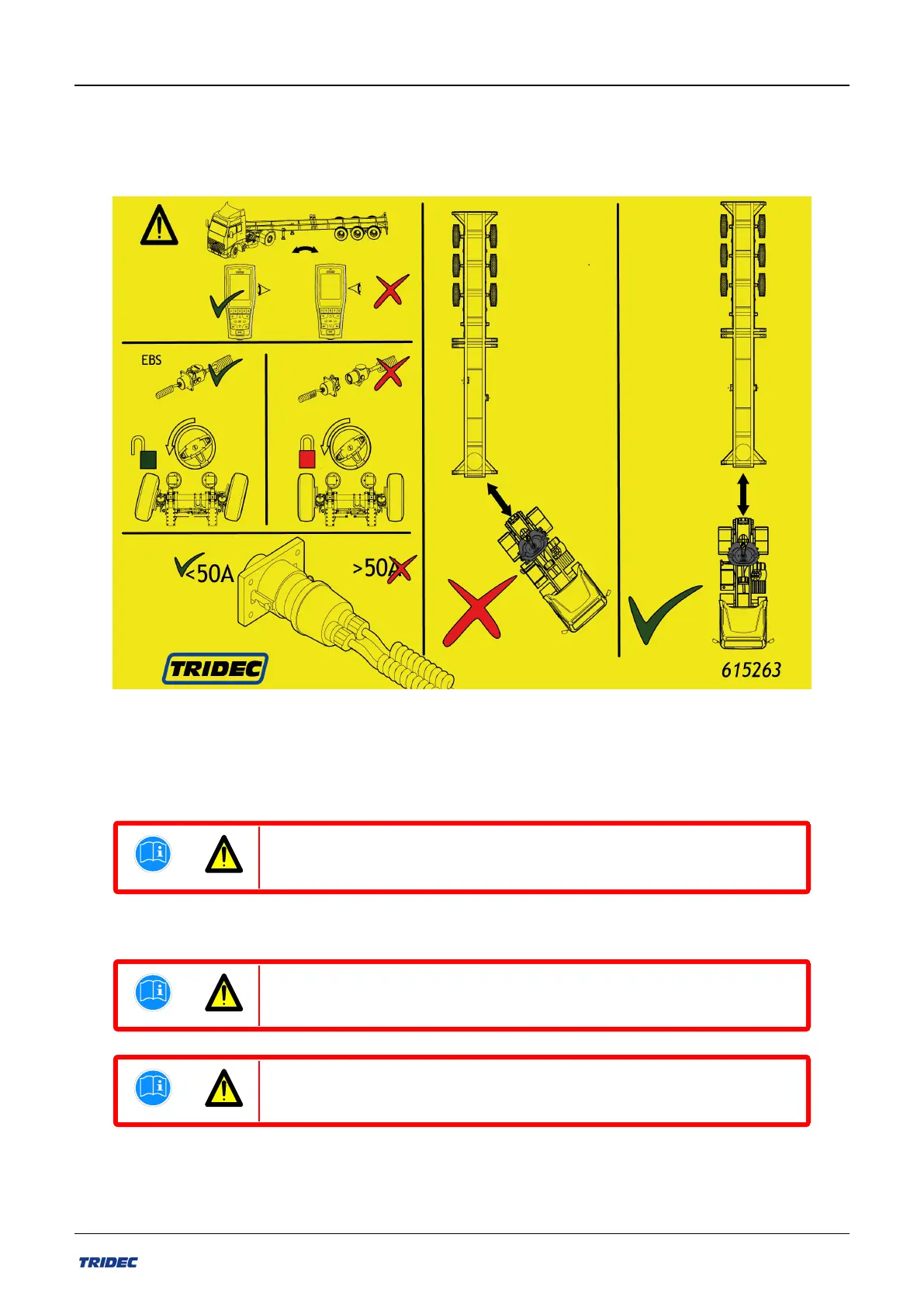 EBS

<50A

>50A

TRIDEC

615263

TRIDEC