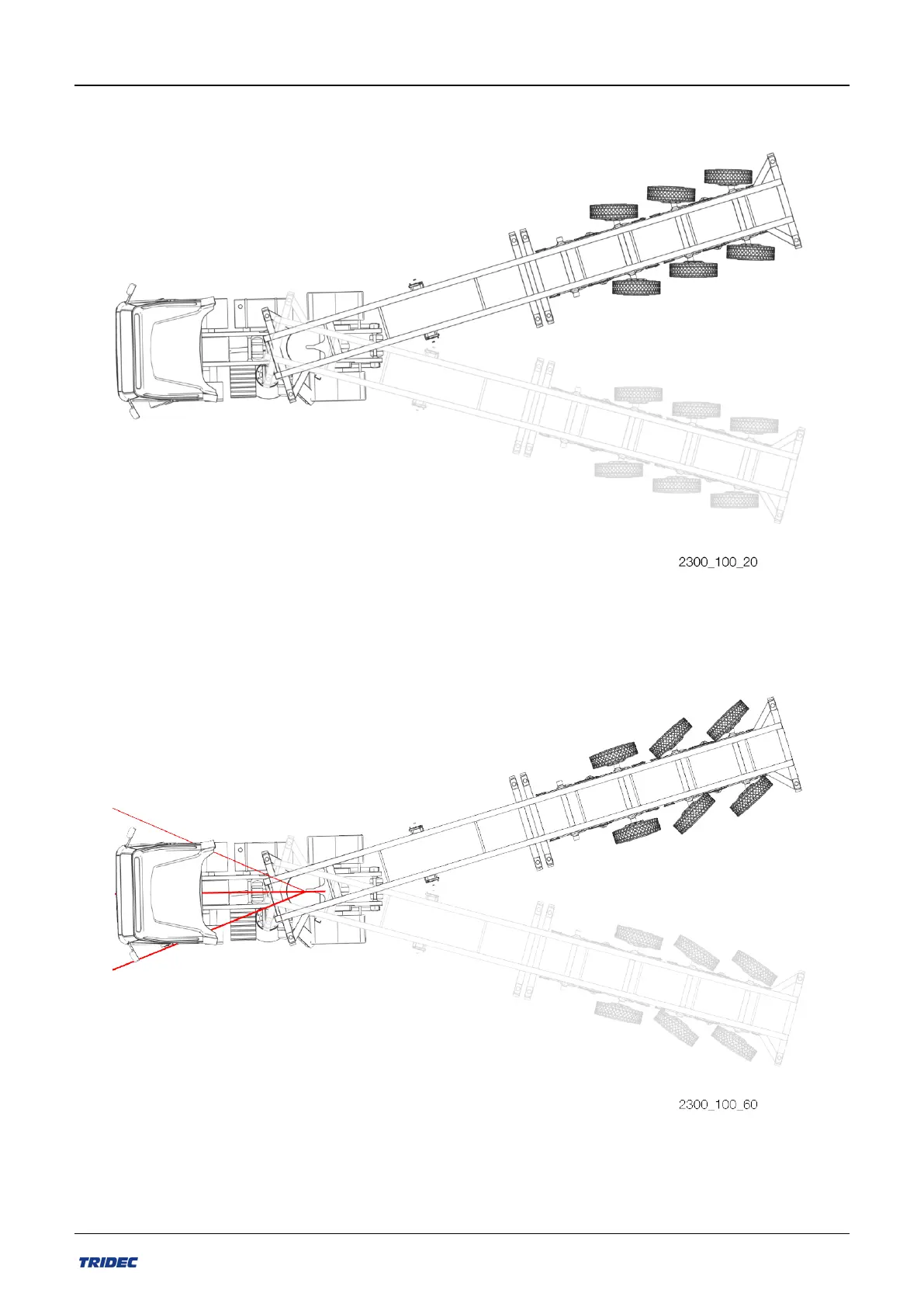 2300_100_20

2300_100_60

TRIDEC