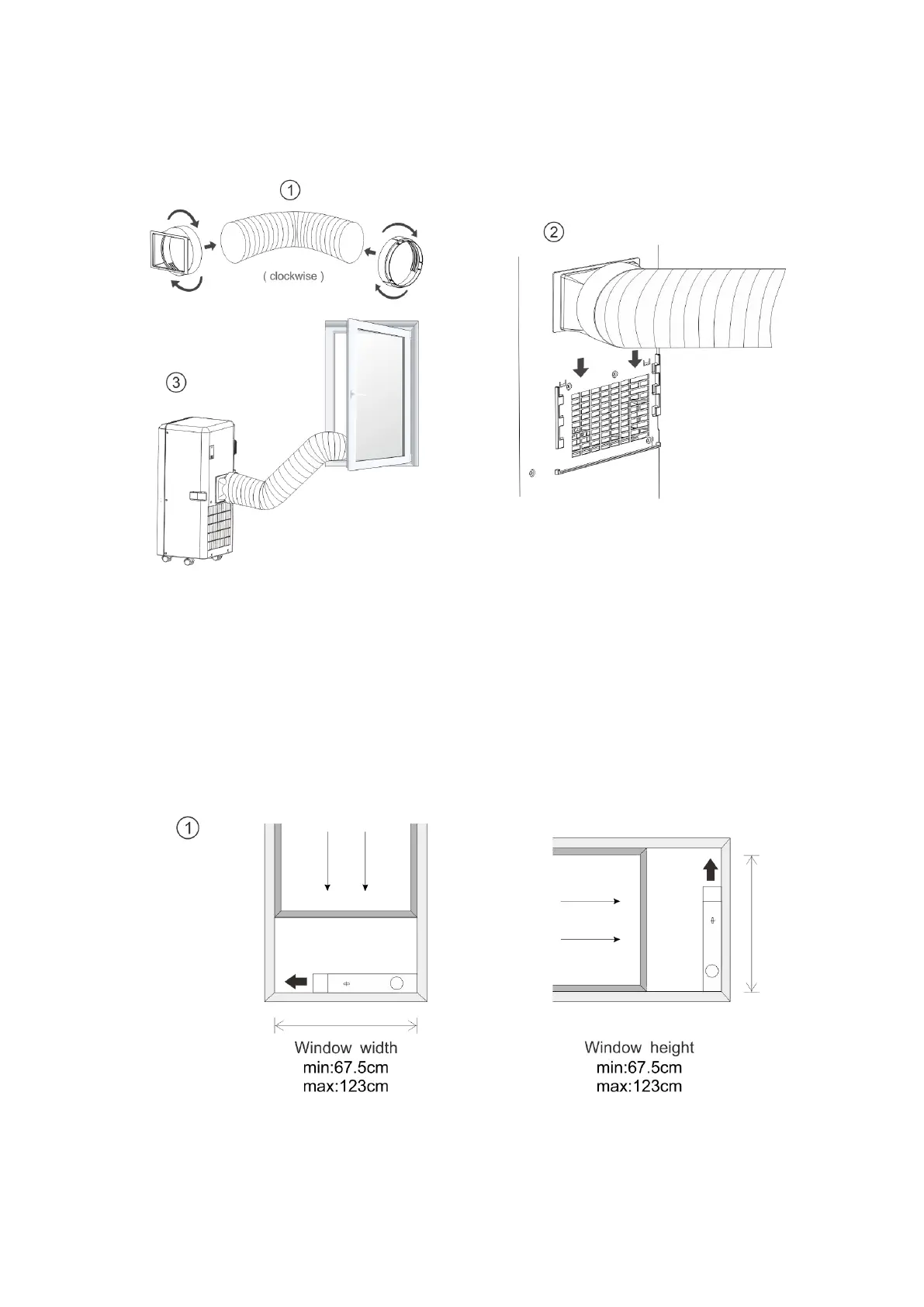 ①

( clockwise )

②

③

①

Window width
min:67.5cm
max:123cm

Window height
min:67.5cm
max:123cm