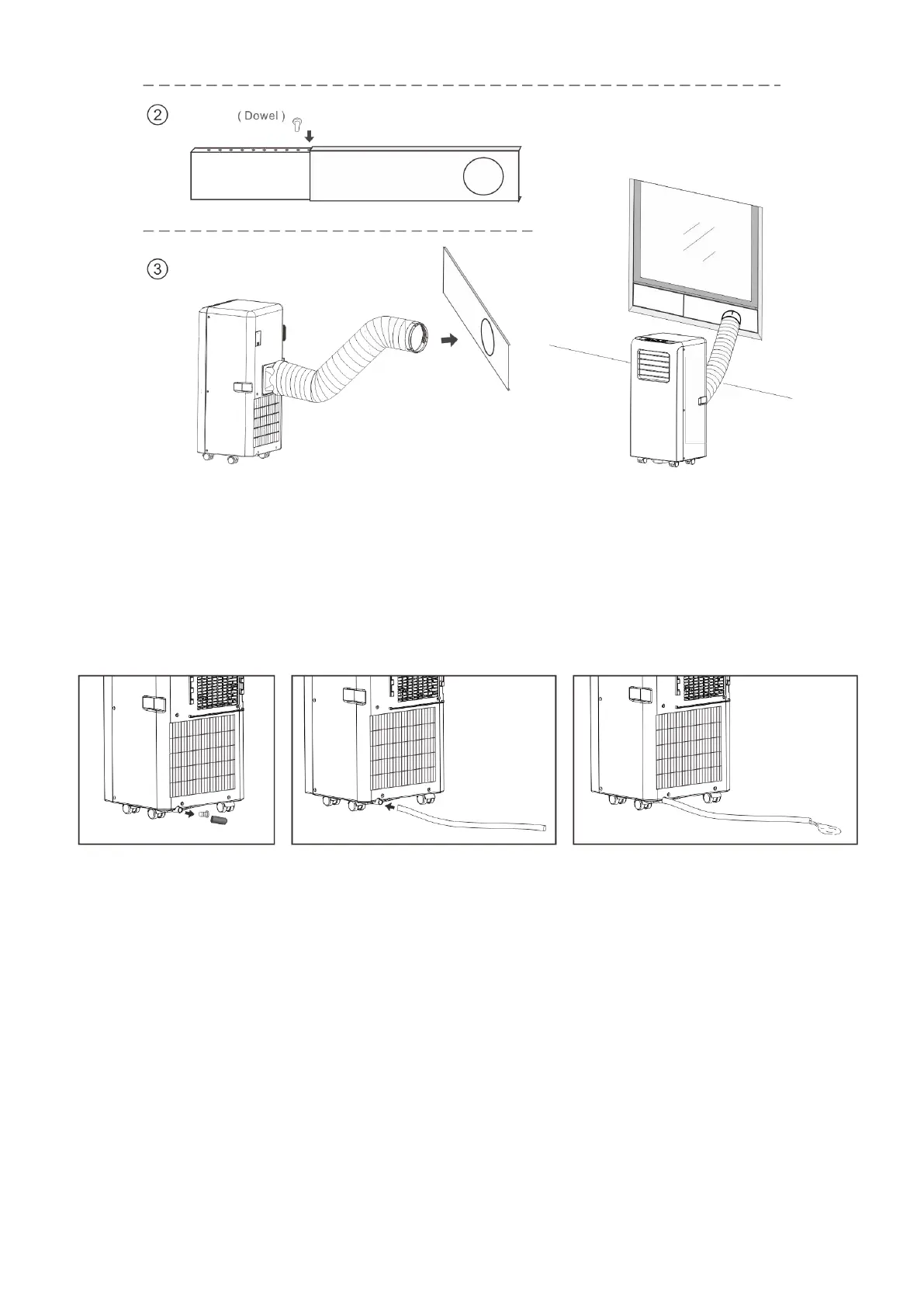 ②

( Dowel )

③