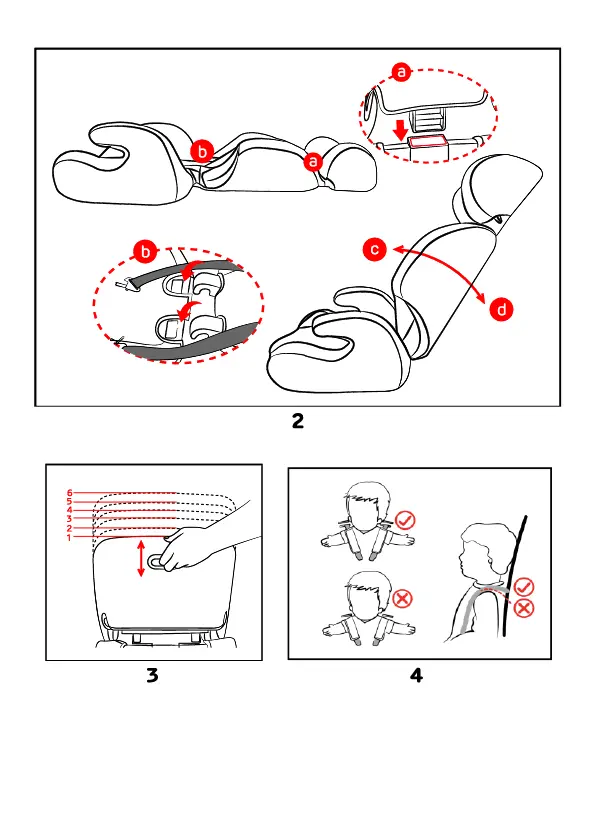 a

b

a

b

c

d

2

6
5
4
3
2
1

3

4