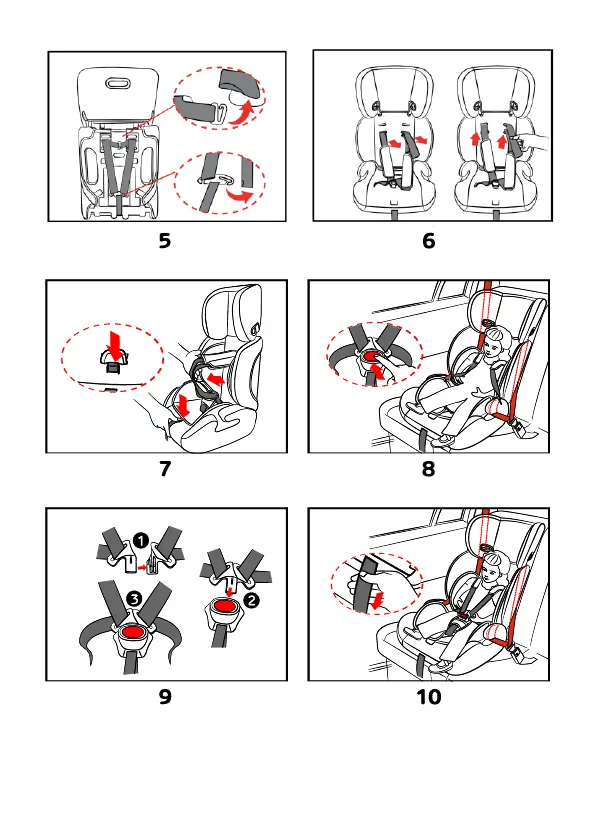 5

6

7

8

1

2

3

9

10