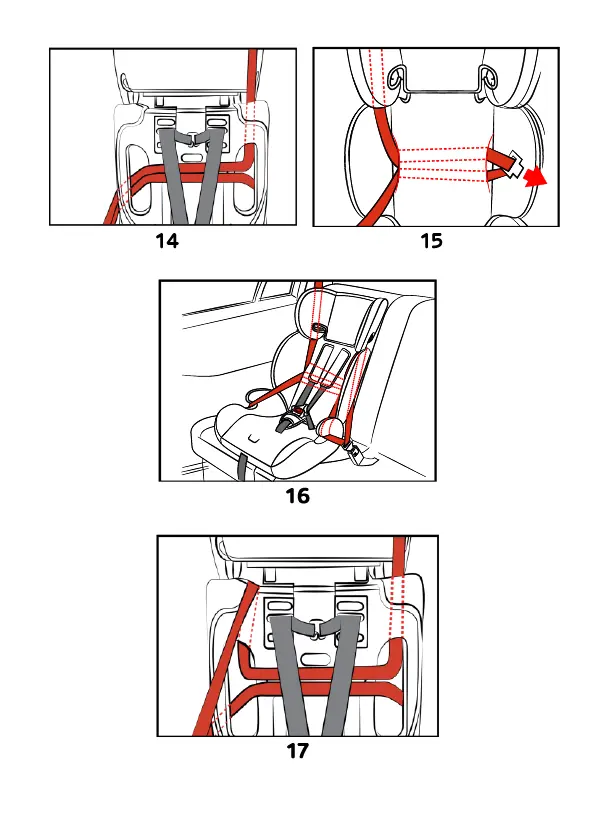 14

15

16

17