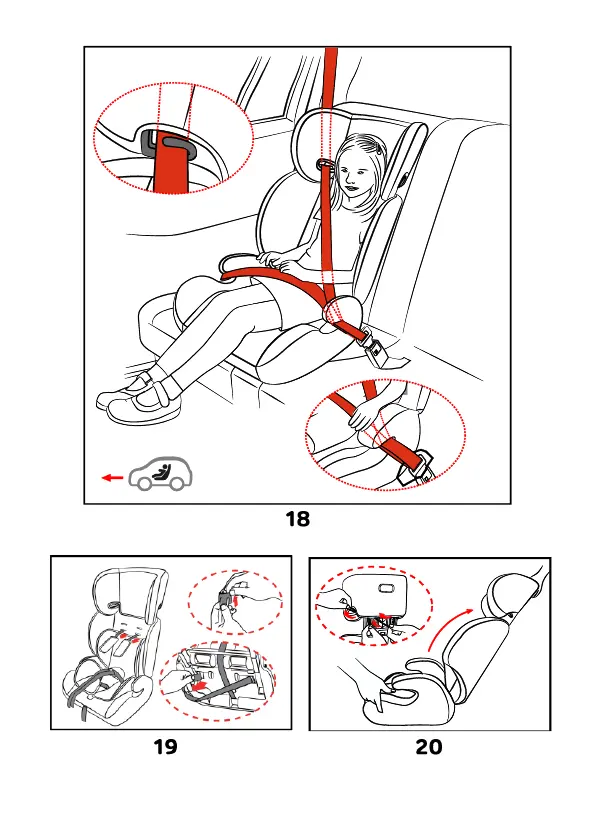 18

19

20