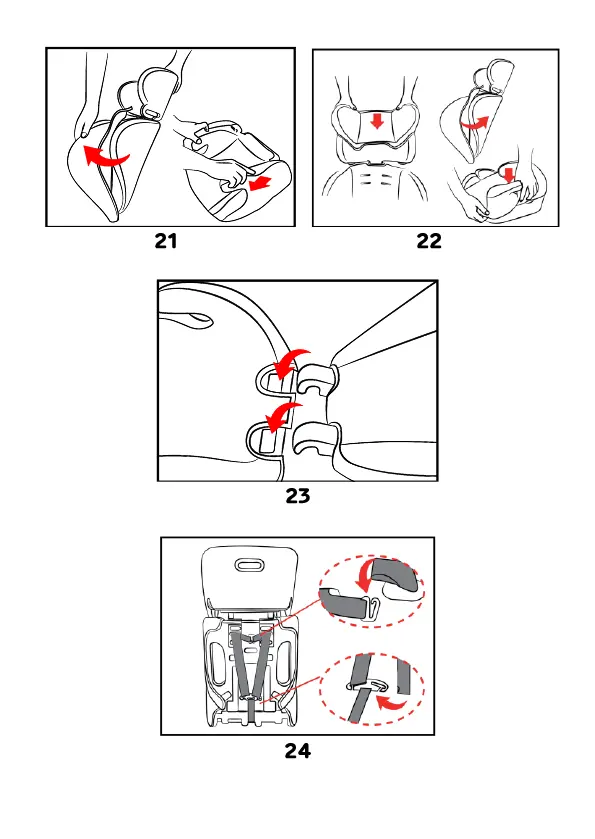 21

22

23

24