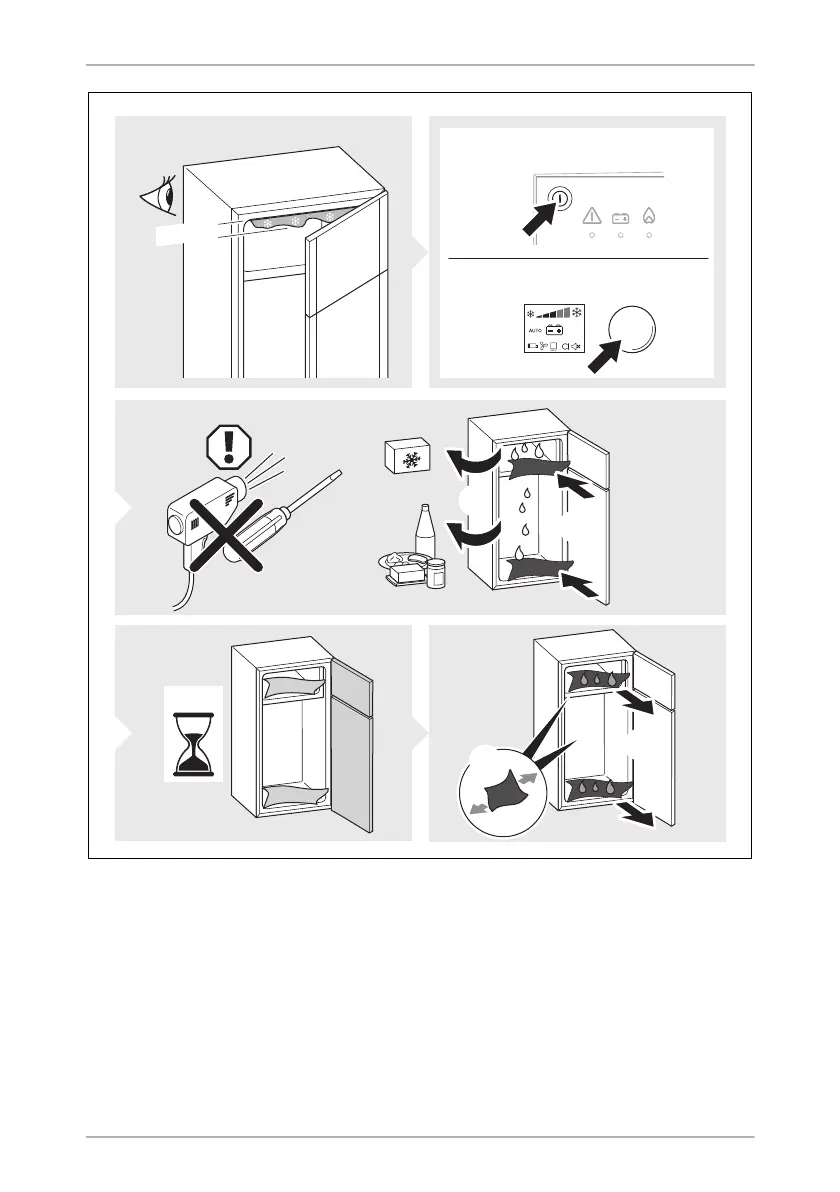 AUTO