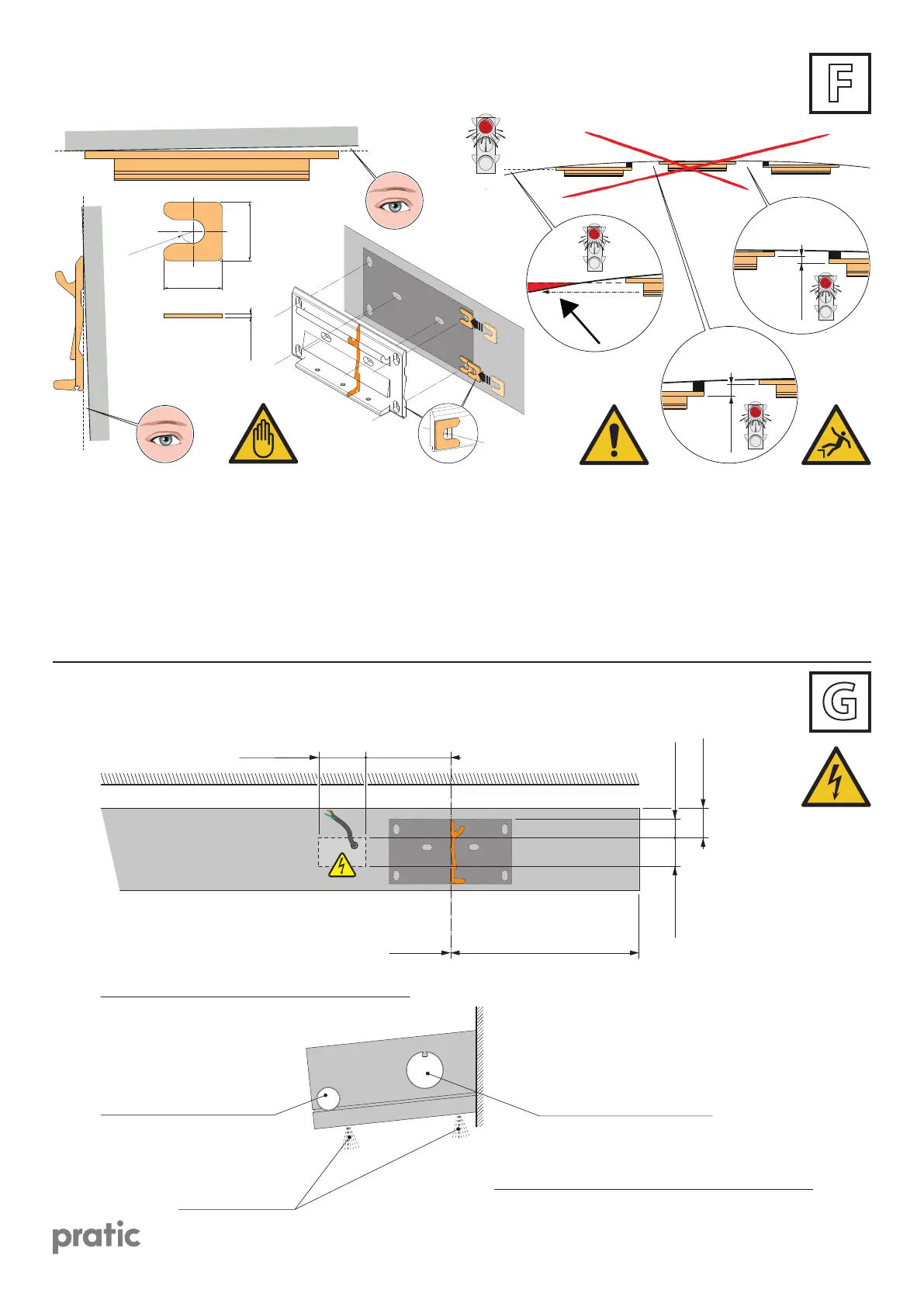 F

G

pratic