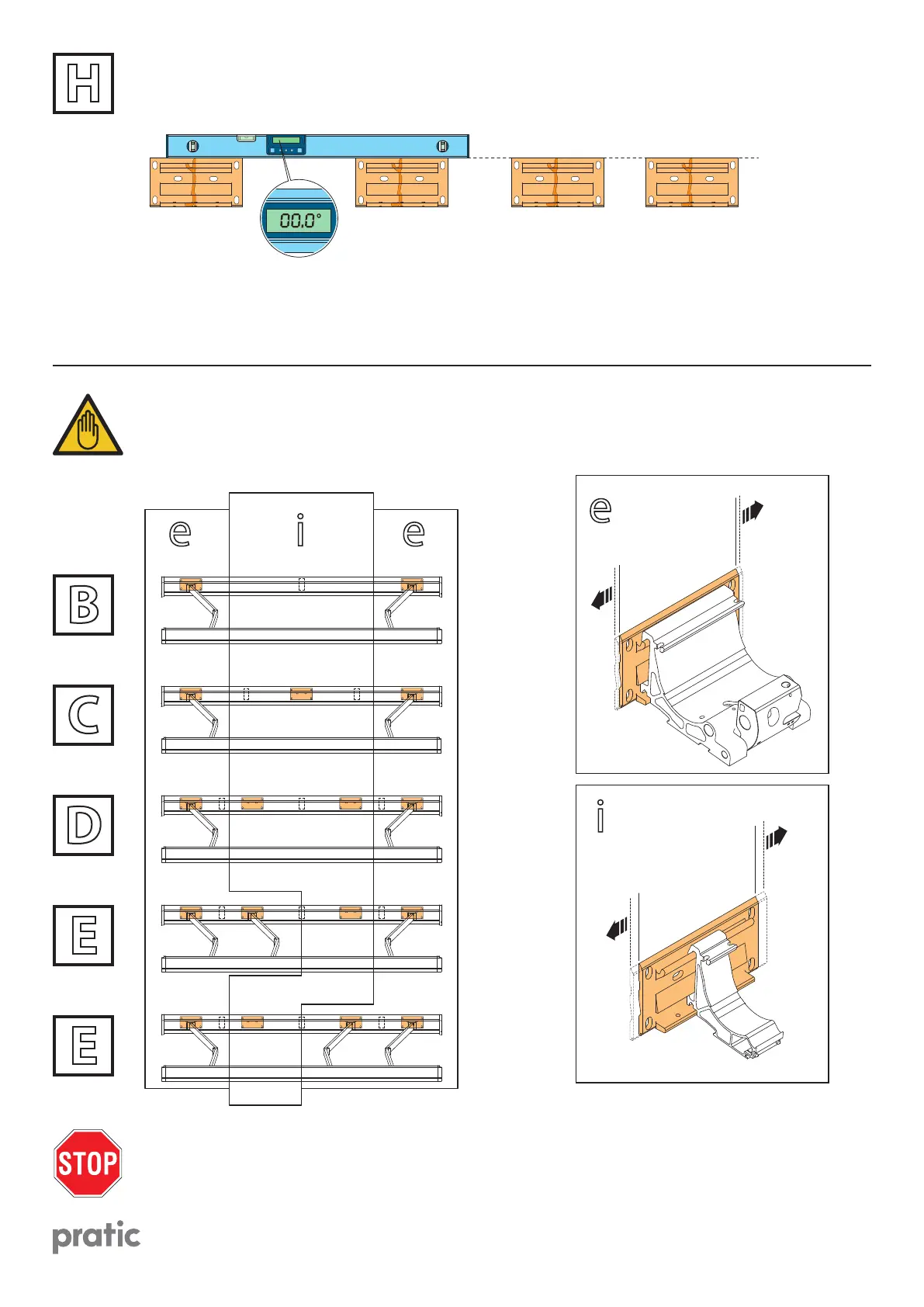 H

00.0°

e

i

e

B

C

D

E

E

e

i

STOP

pratic