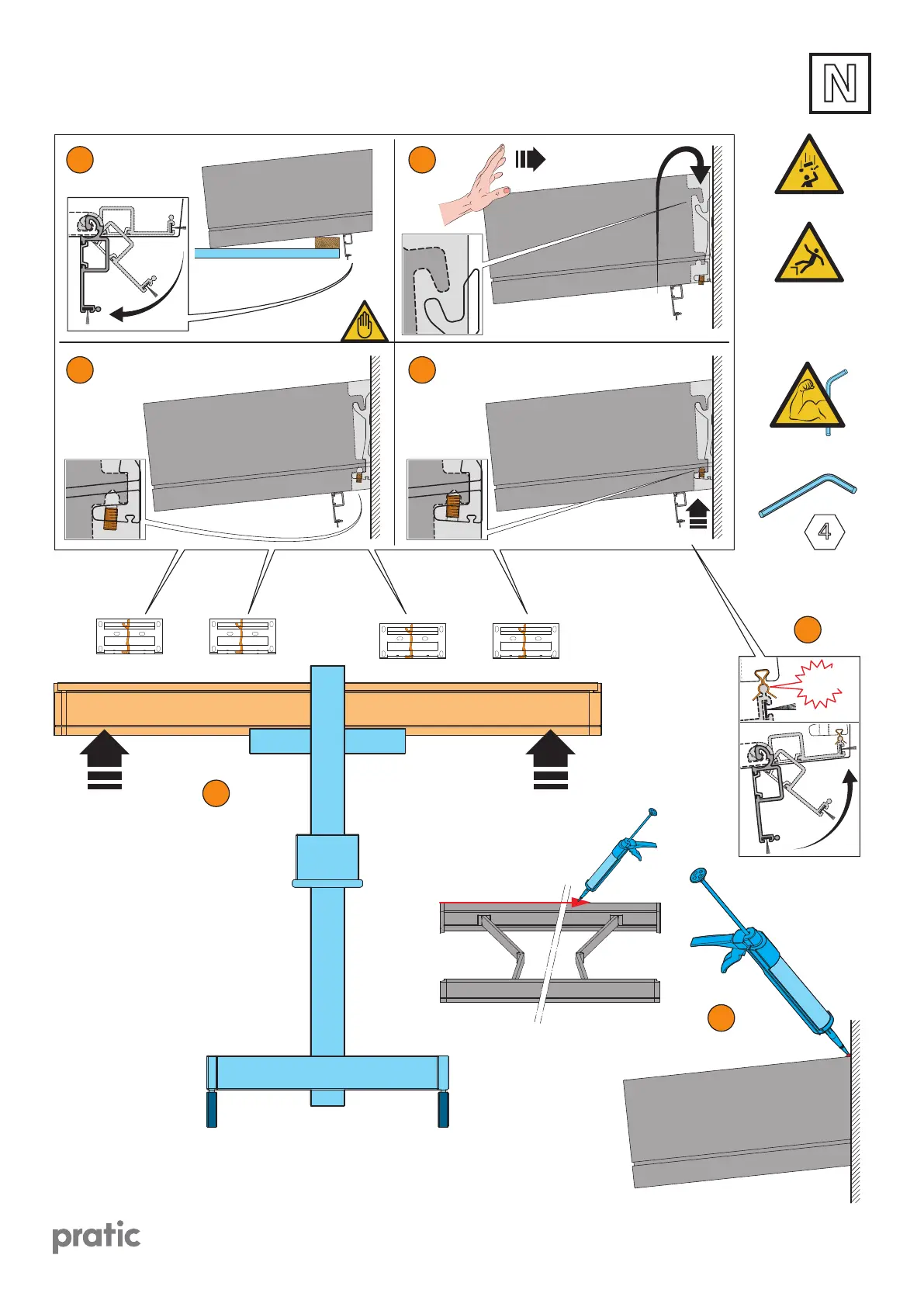 N

4

pratic