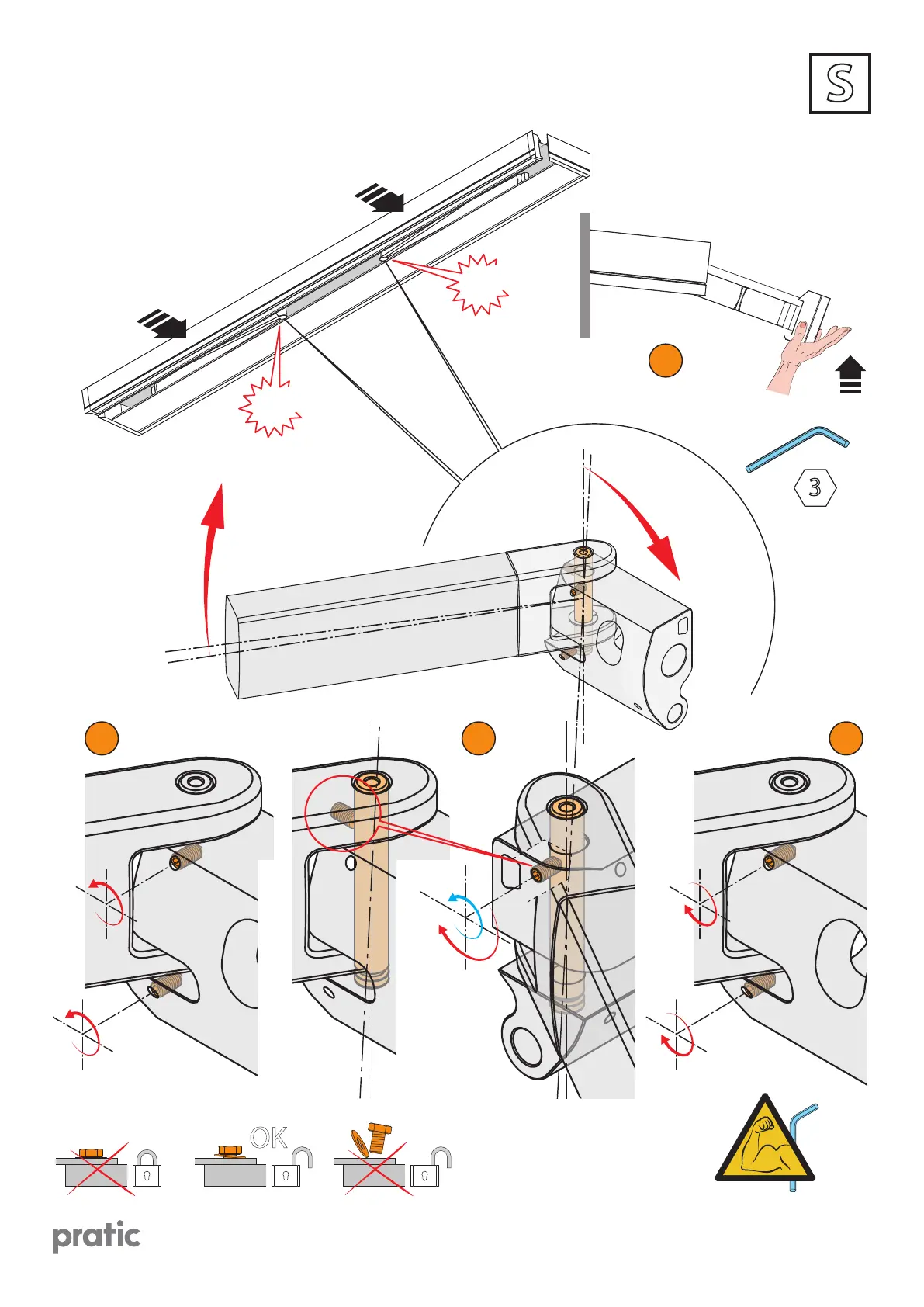 S

3

OK

pratic