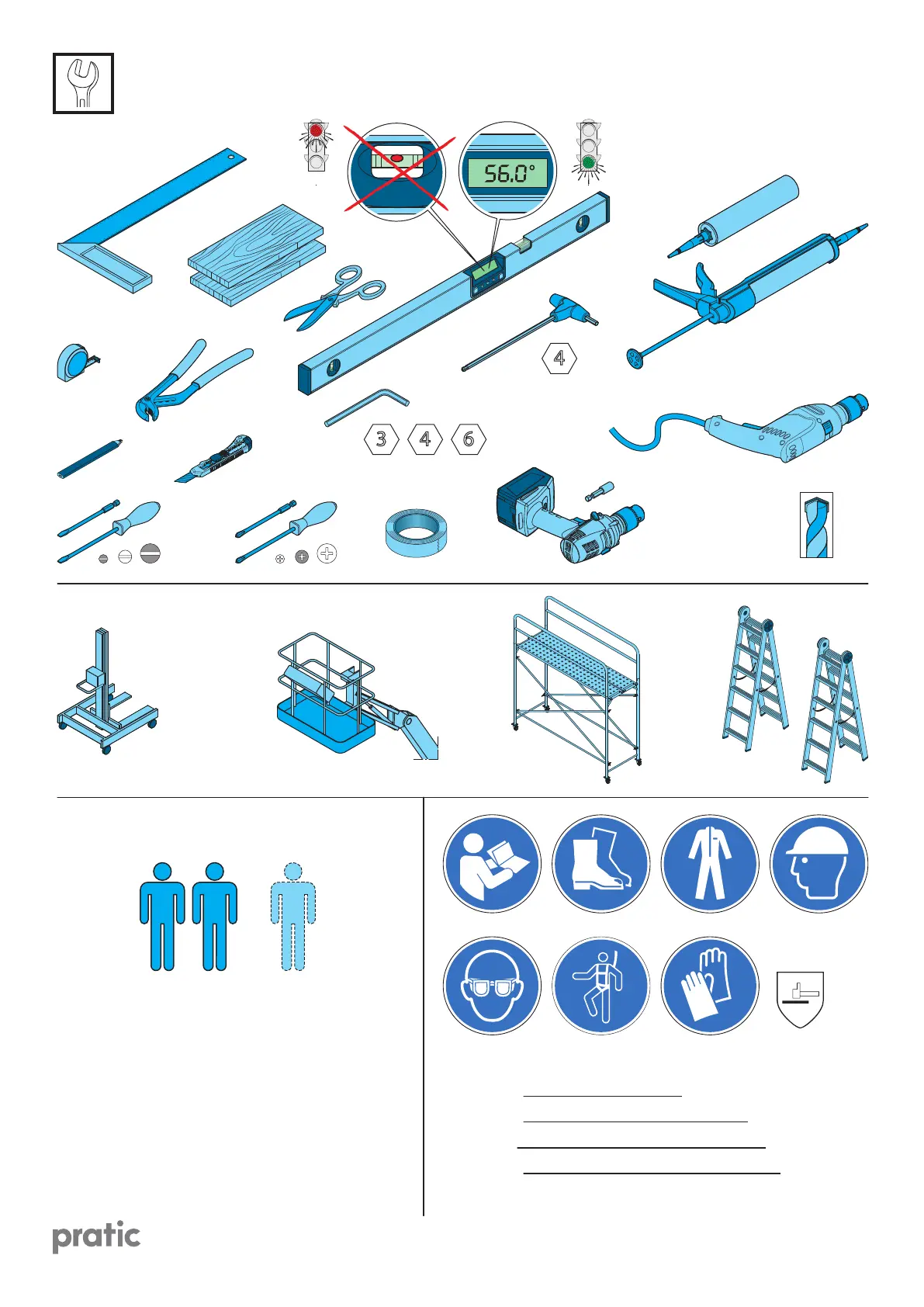 56.0°

4

3 4 6

pratic