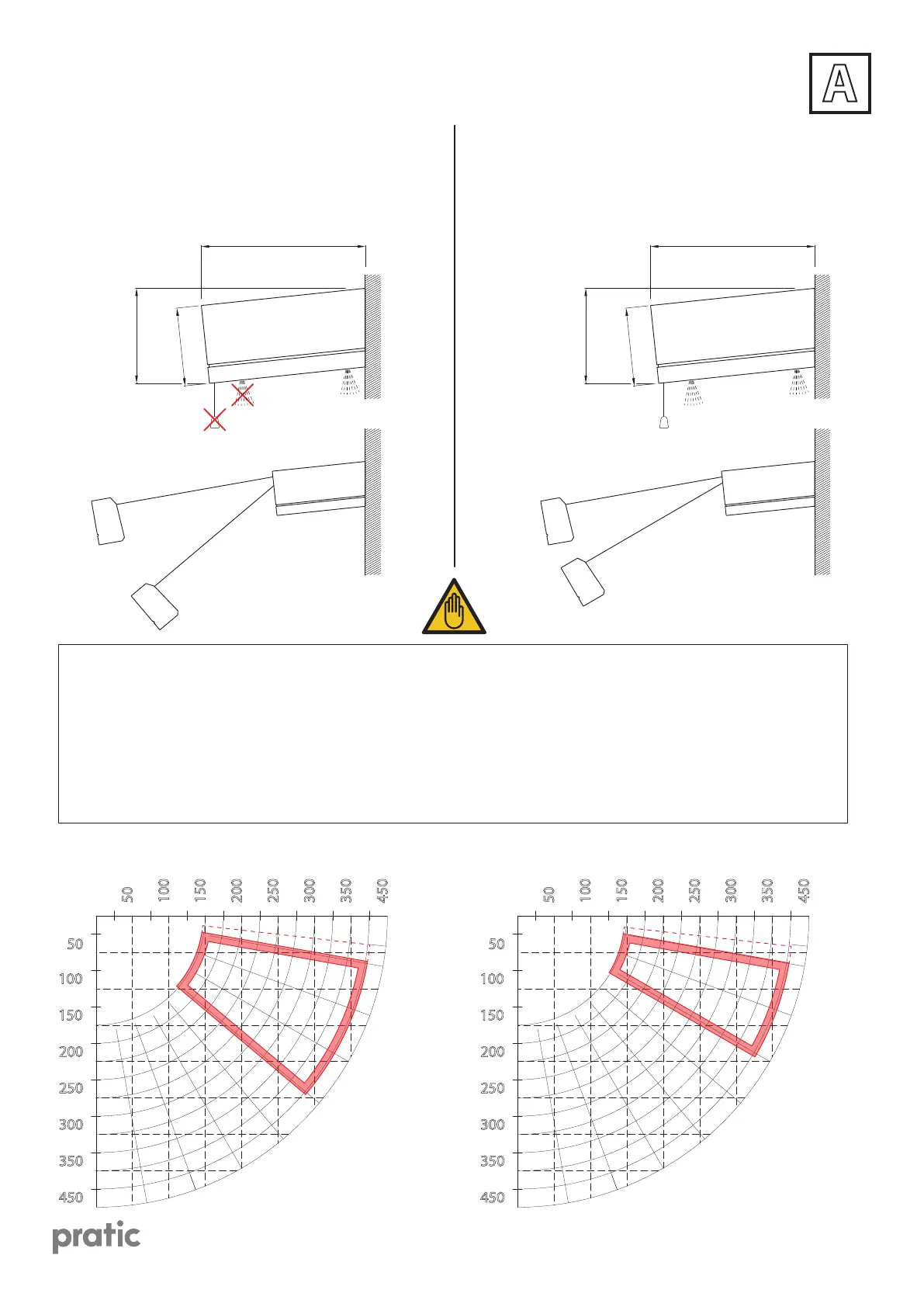 A

50 100 150 200 250 300 350 450

50
100
150
200
250
300
350
450

50 100 150 200 250 300 350 450

50
100
150
200
250
300
350
450

pratic