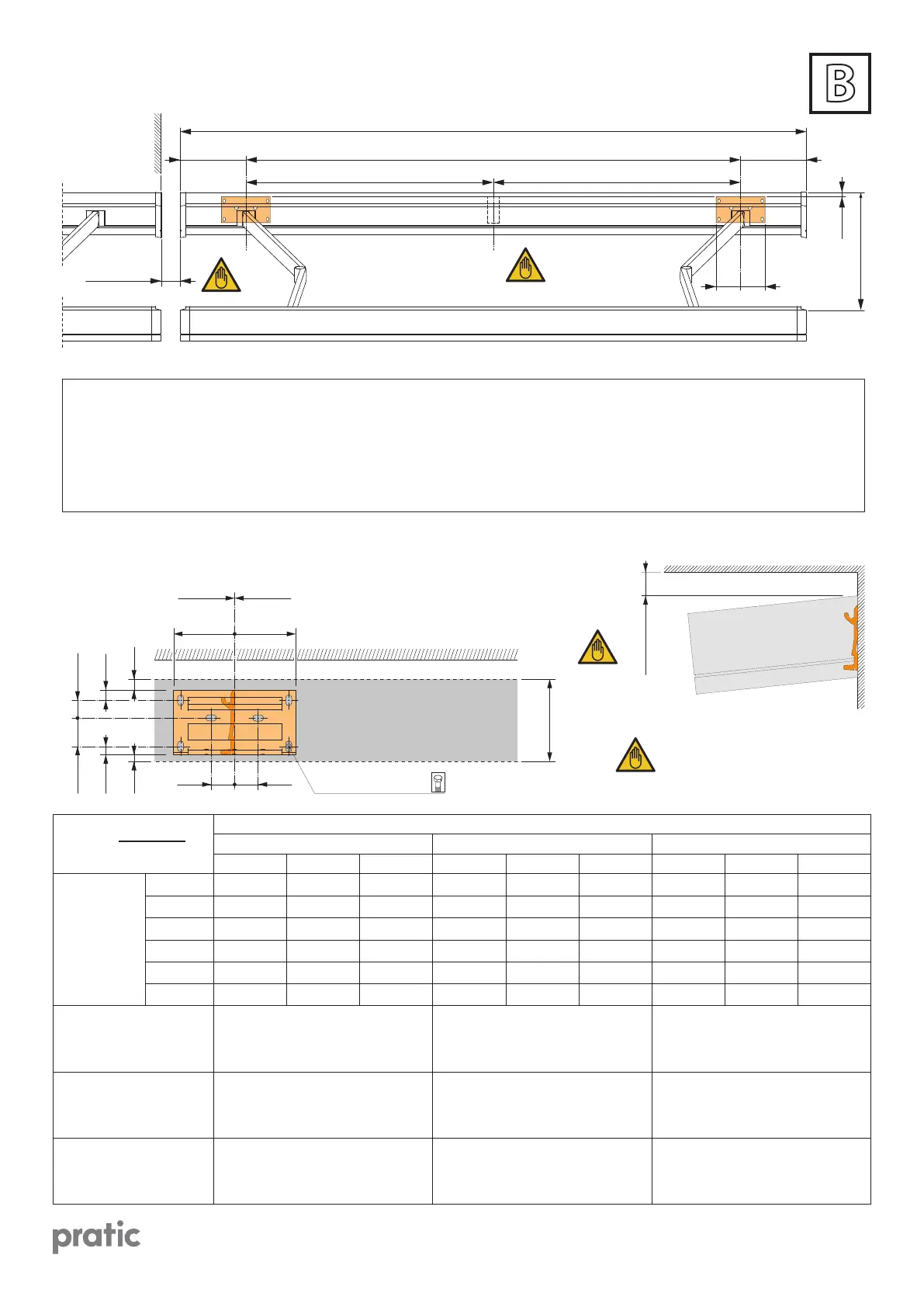 B

pratic