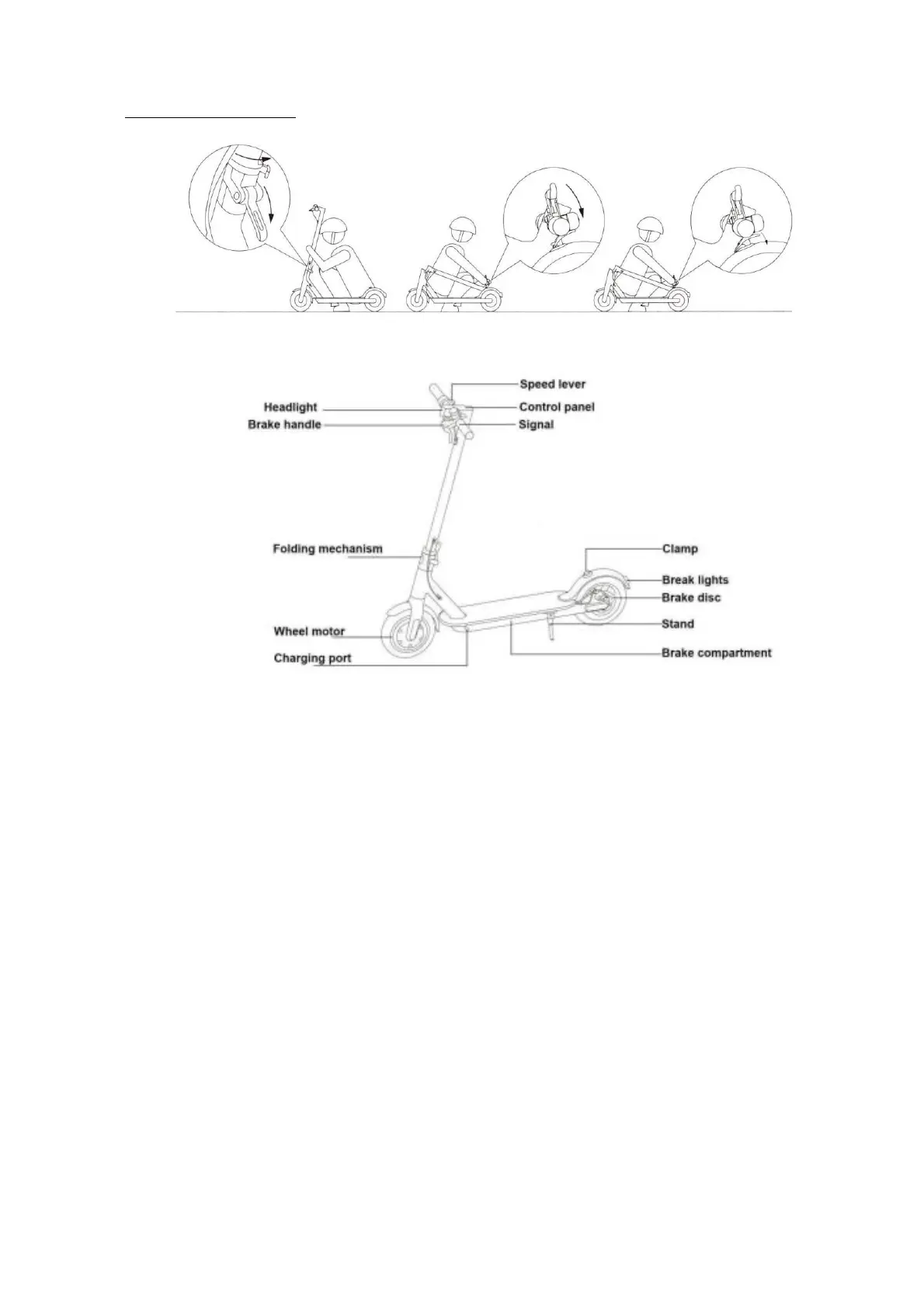 Speed lever
Headlight
Control panel
Brake handle
Signal
Folding mechanism
Clamp
Break lights
Brake disc
Stand
Wheel motor
Charging port
Brake compartment