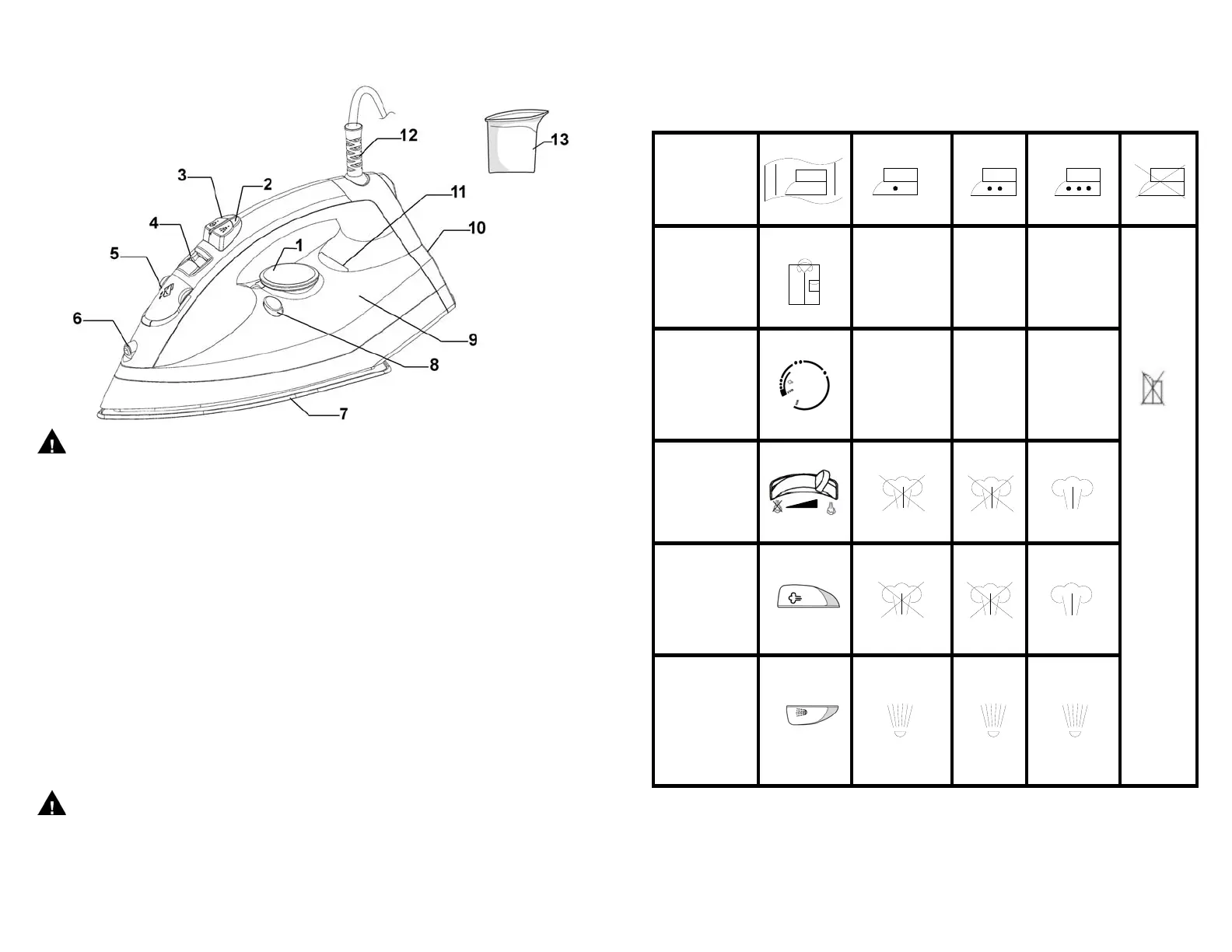 12
13
3
2
11
4
10
5
1
6
9
8
7