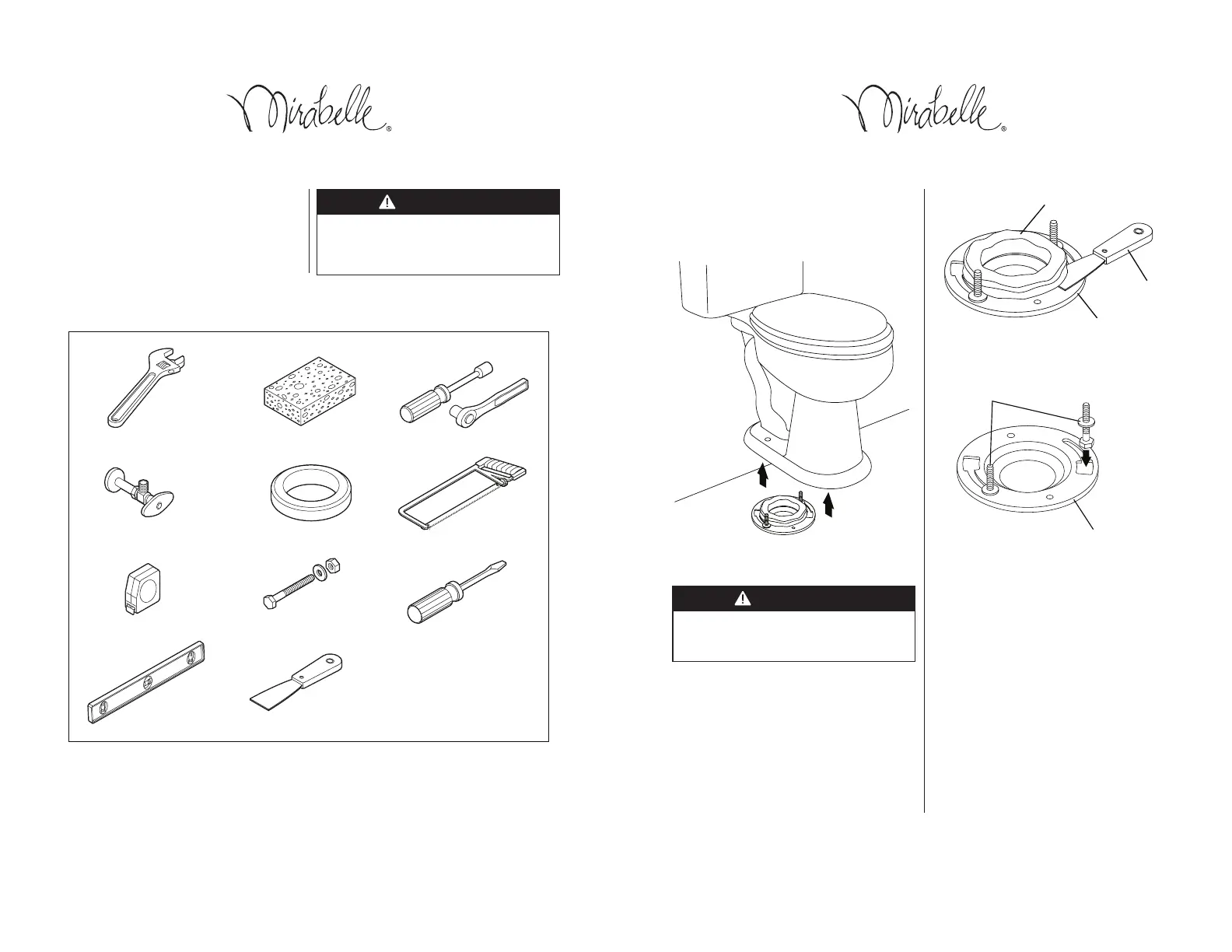 Mirabelle®

Mirabelle®