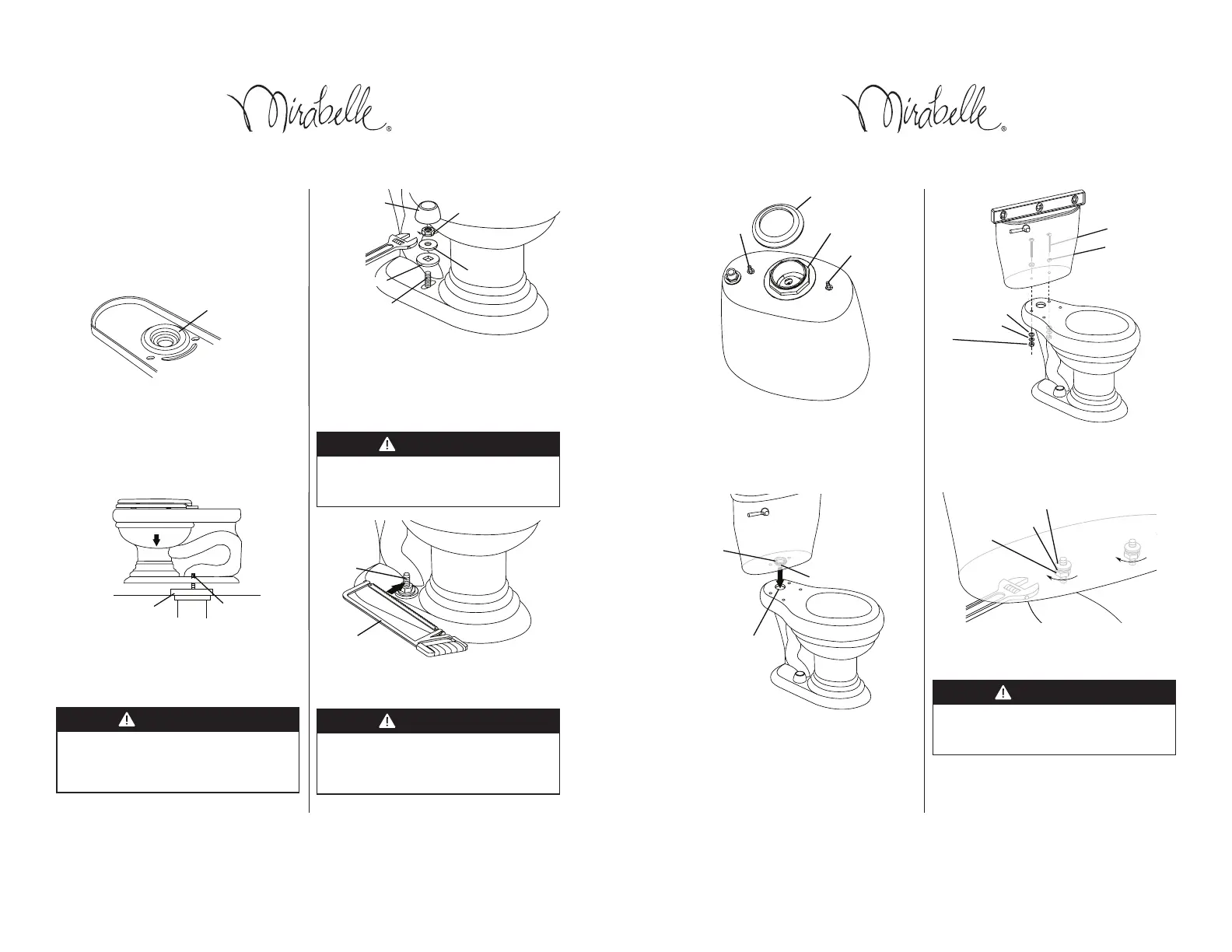 Mirabelle®

Mirabelle®