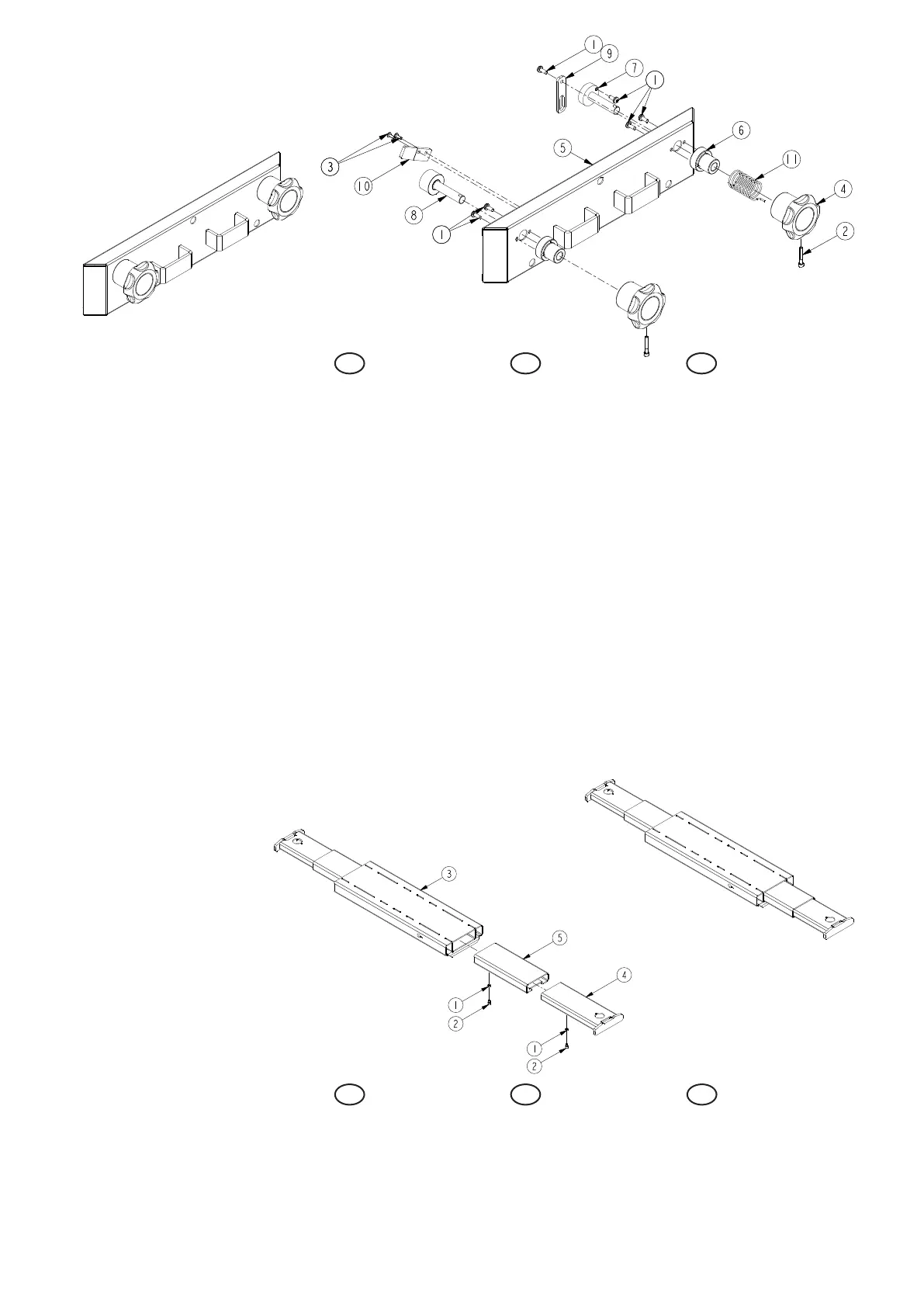 1
9
7
1
3
5
6
11
10
4
8
1
2

3
5
4
1
2
1
2