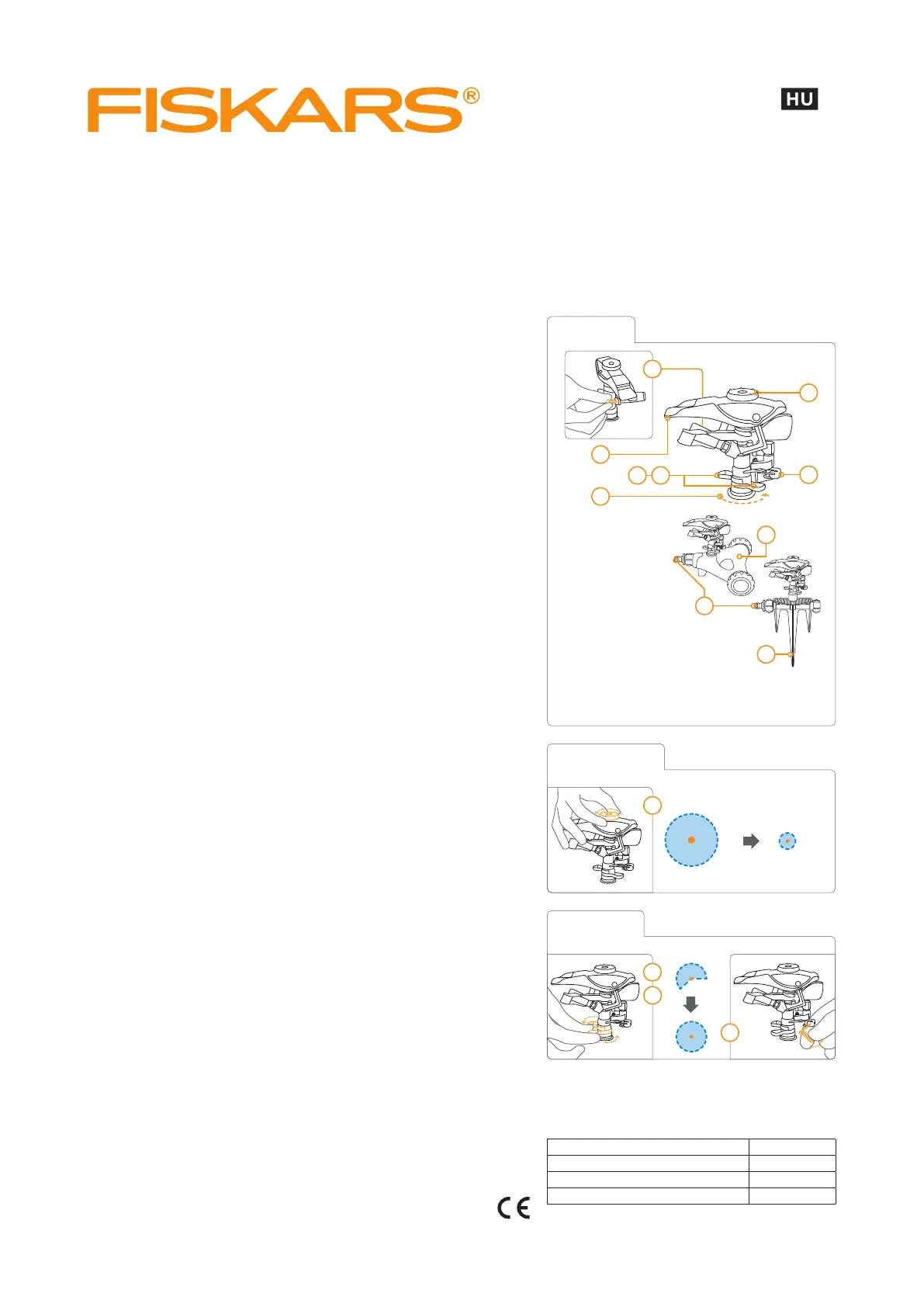 FISKARS®

HU

CE