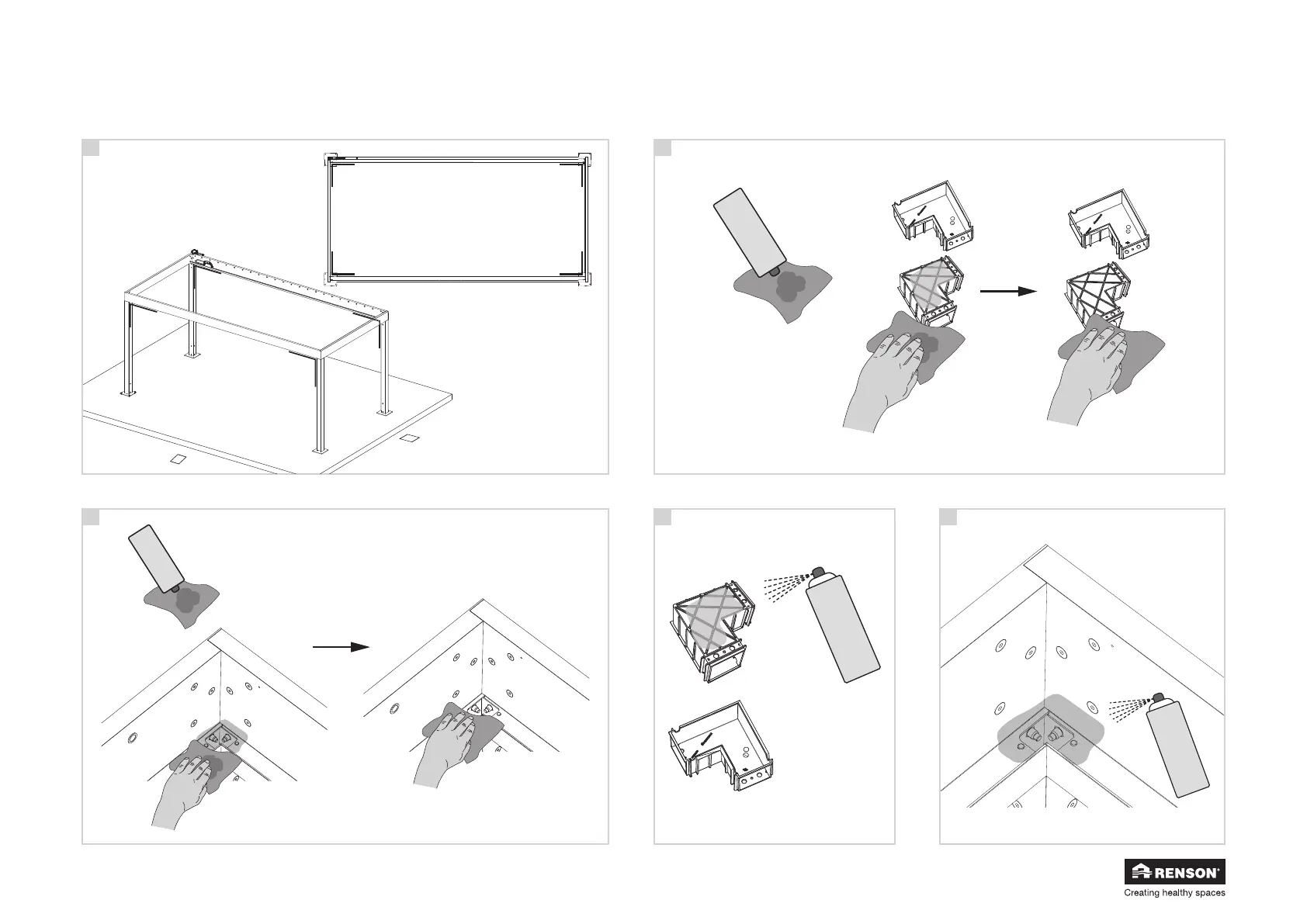 RENSON®
Creating healthy spaces