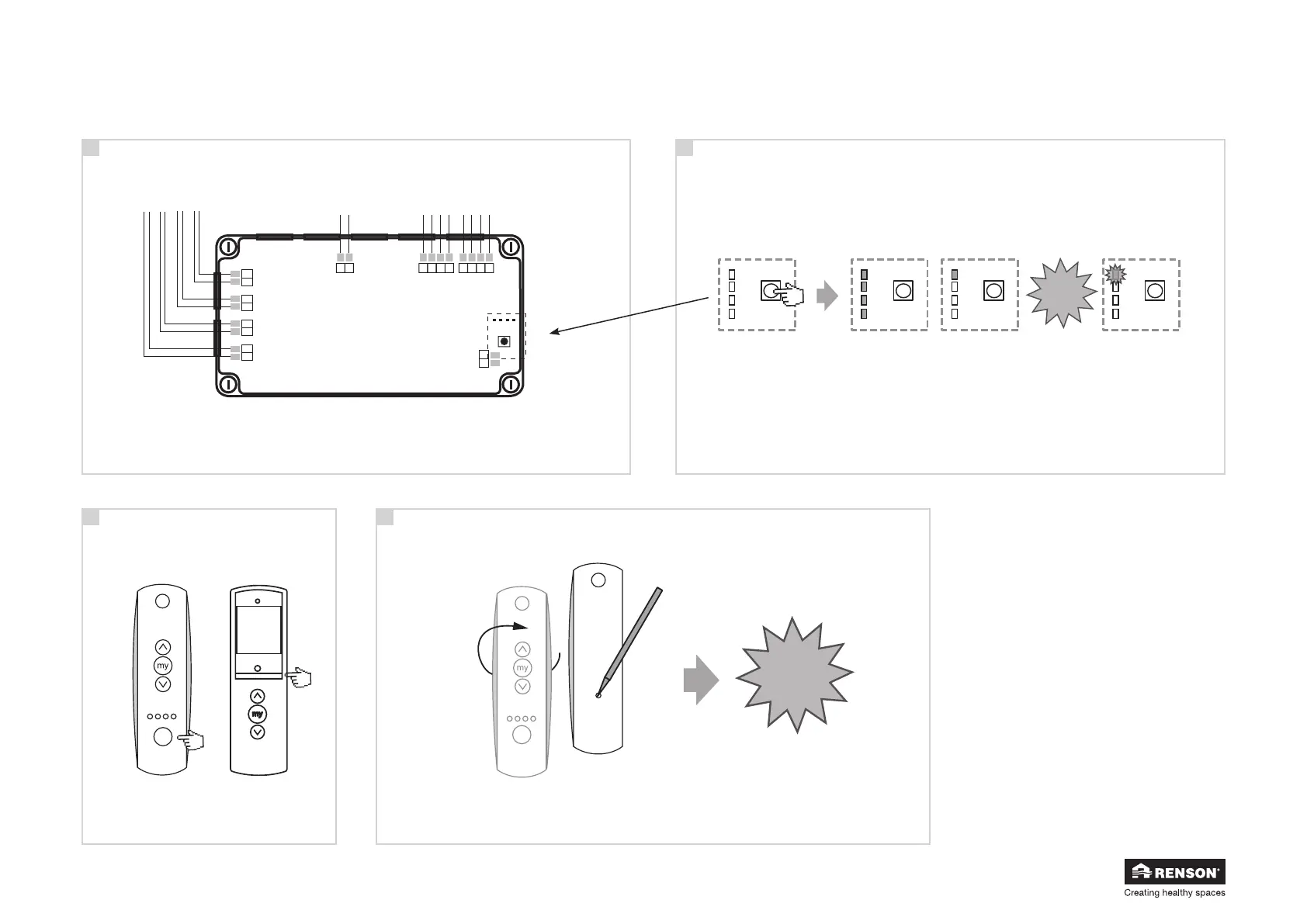 my

my

my

RENSON®
Creating healthy spaces