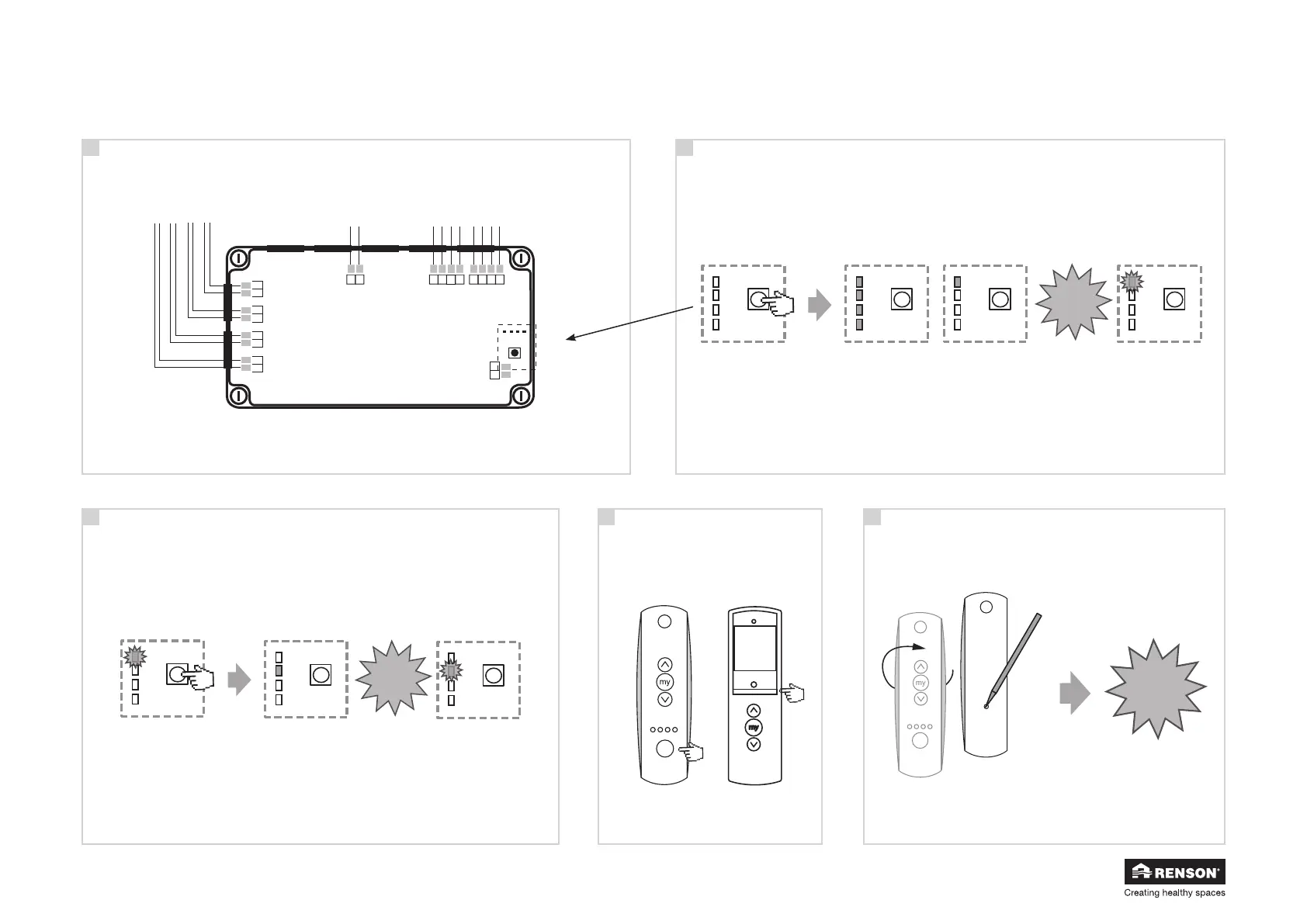 my

my

my

RENSON®
Creating healthy spaces