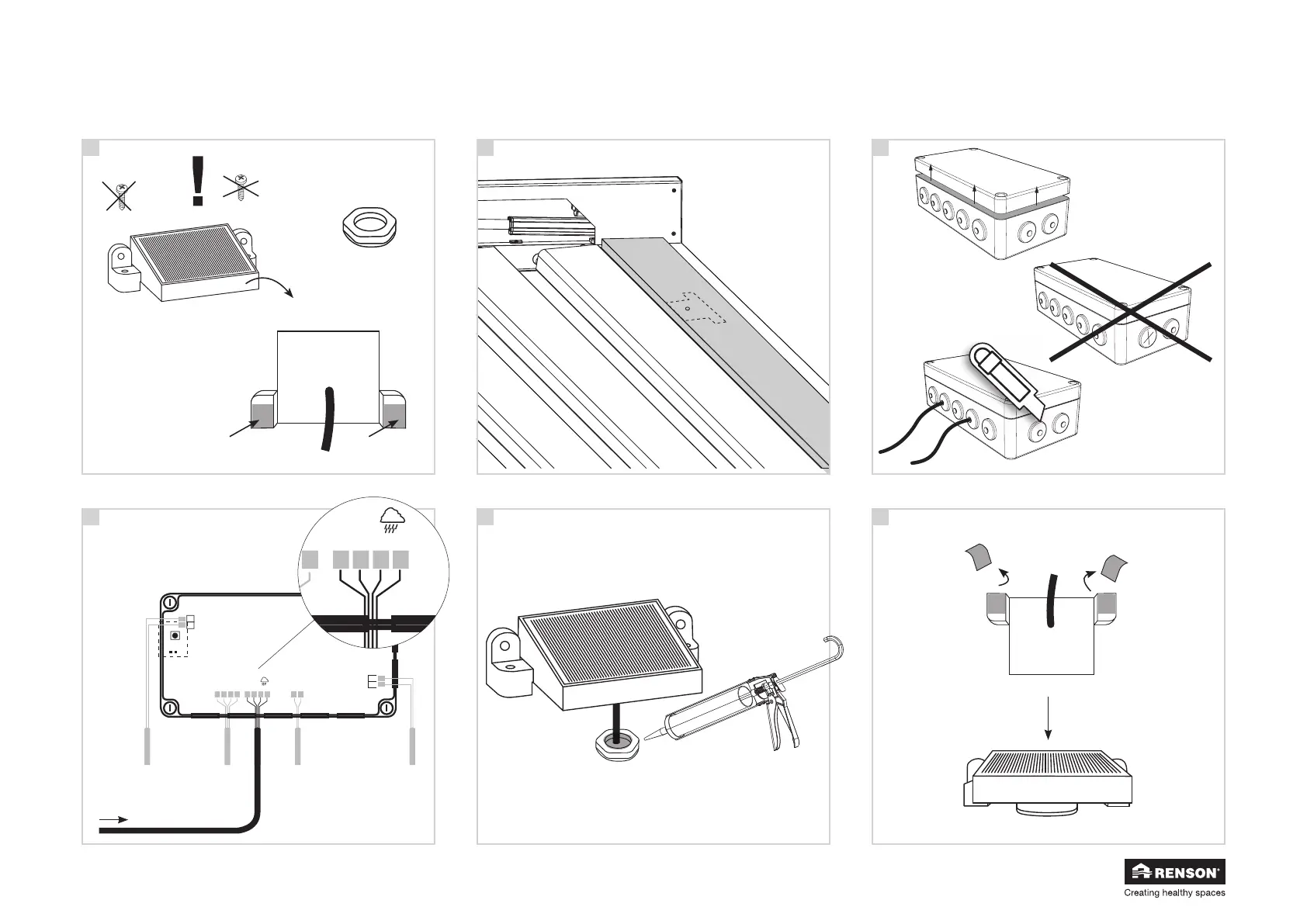 !

RENSON®
Creating healthy spaces