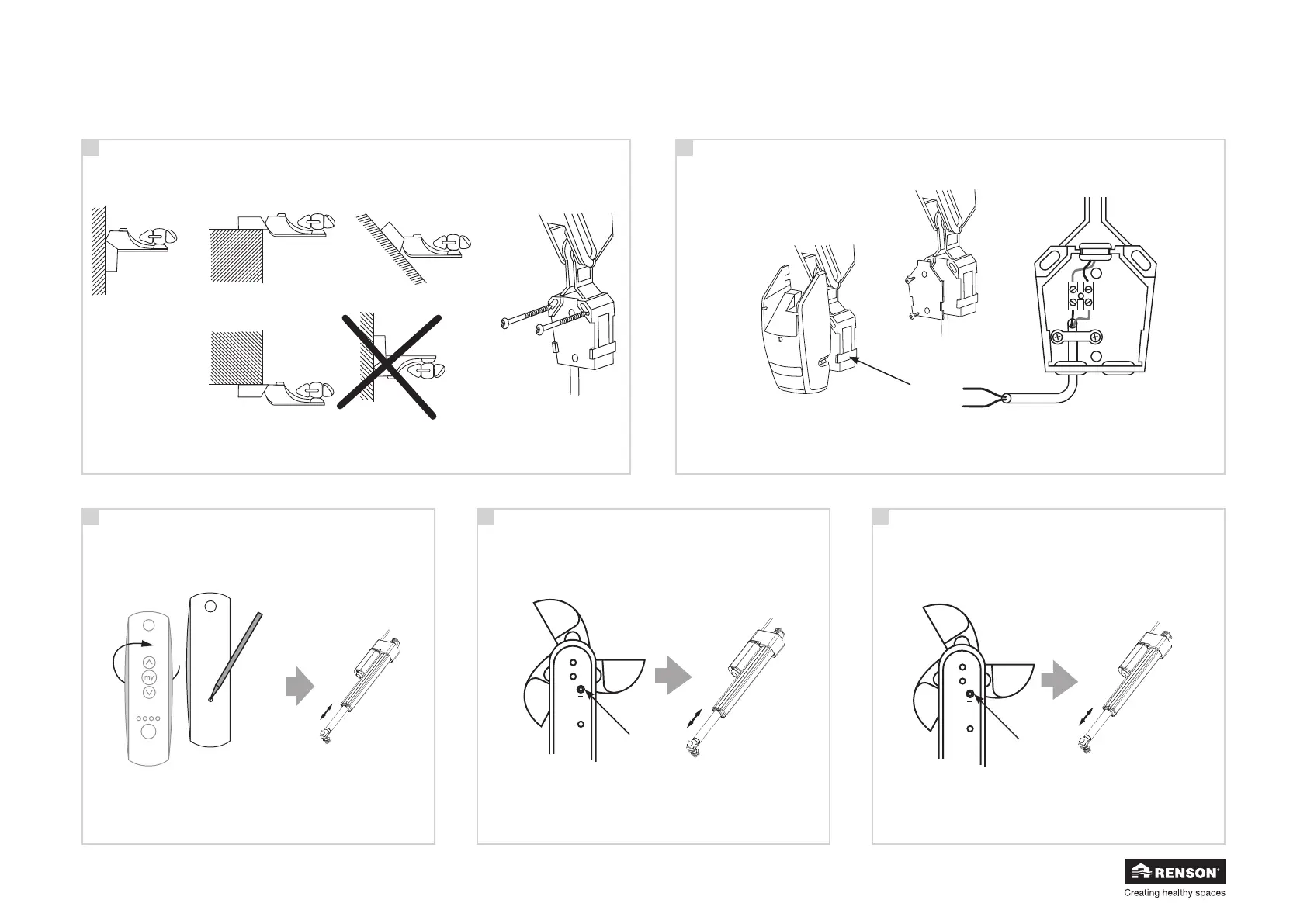 my

RENSON®
Creating healthy spaces