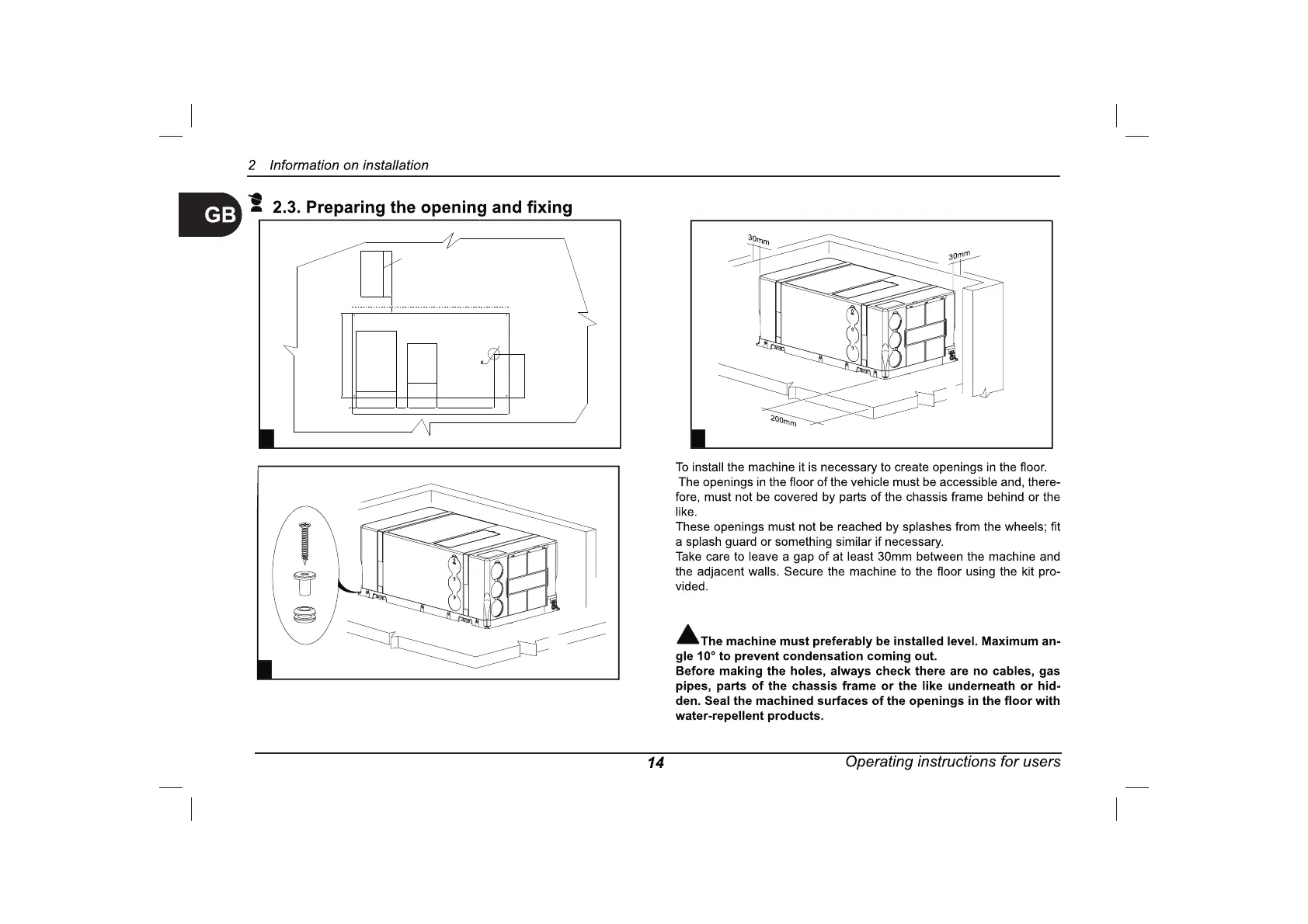 2 Information on installation

GB

2.3. Preparing the opening and fixing

30mm

30mm

200mm

To install the machine it is necessary to create openings in the floor. The openings in the floor of the vehicle must be accessible and, therefore, must not be covered by parts of the chassis frame behind or the like.
These openings must not be reached by splashes from the wheels; fit a splash guard or something similar if necessary.
Take care to leave a gap of at least 30mm between the machine and the adjacent walls. Secure the machine to the floor using the kit provided.

The machine must preferably be installed level. Maximum angle 10° to prevent condensation coming out.
Before making the holes, always check there are no cables, gas pipes, parts of the chassis frame or the like underneath or hidden. Seal the machined surfaces of the openings in the floor with water-repellent products.

14

Operating instructions for users