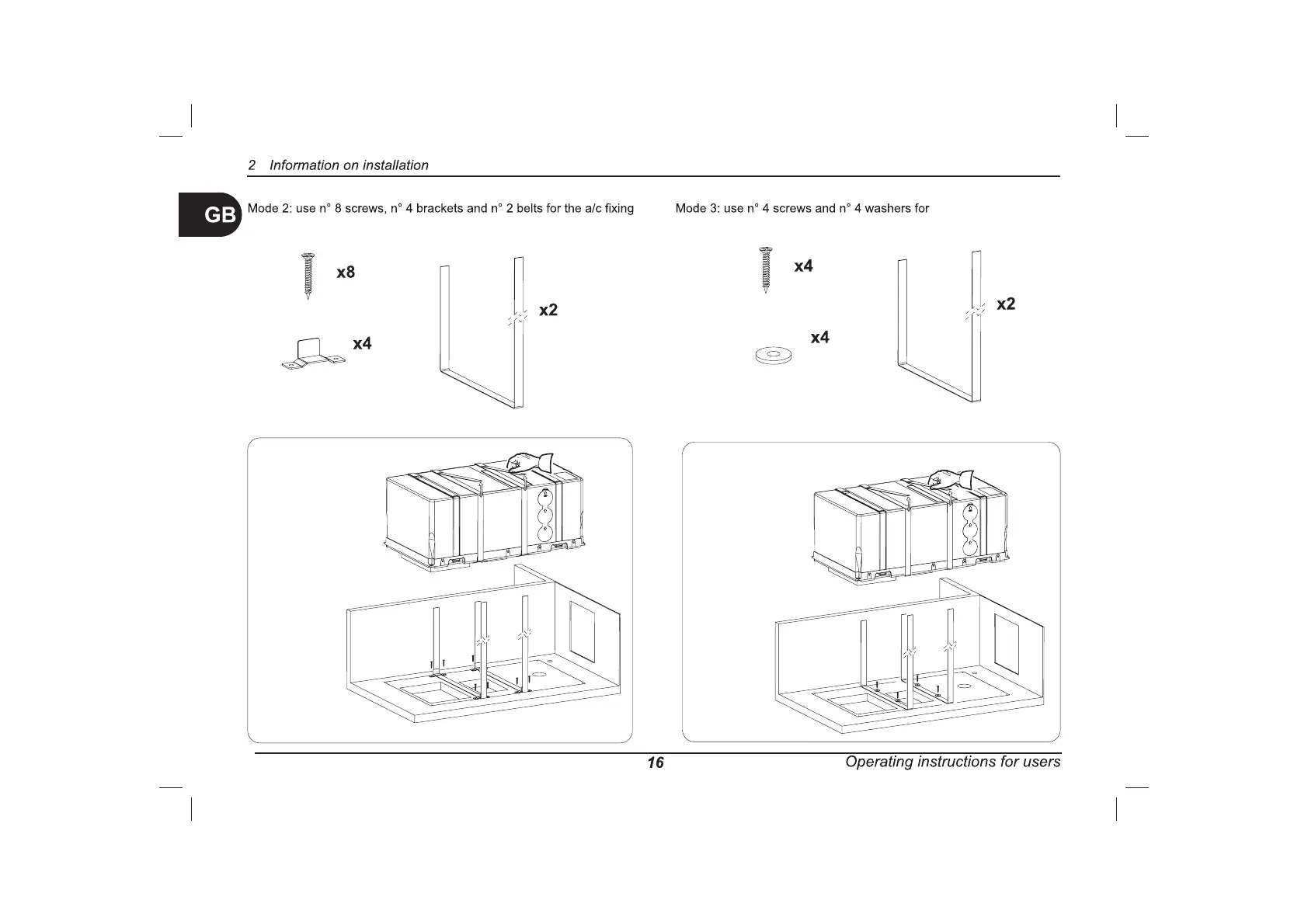 2 Information on installation

GB

Mode 2: use n° 8 screws, n° 4 brackets and n° 2 belts for the a/c fixing

x8

x4

x2

Mode 3: use n° 4 screws and n° 4 washers for

x4

x4

x2

16

Operating instructions for users