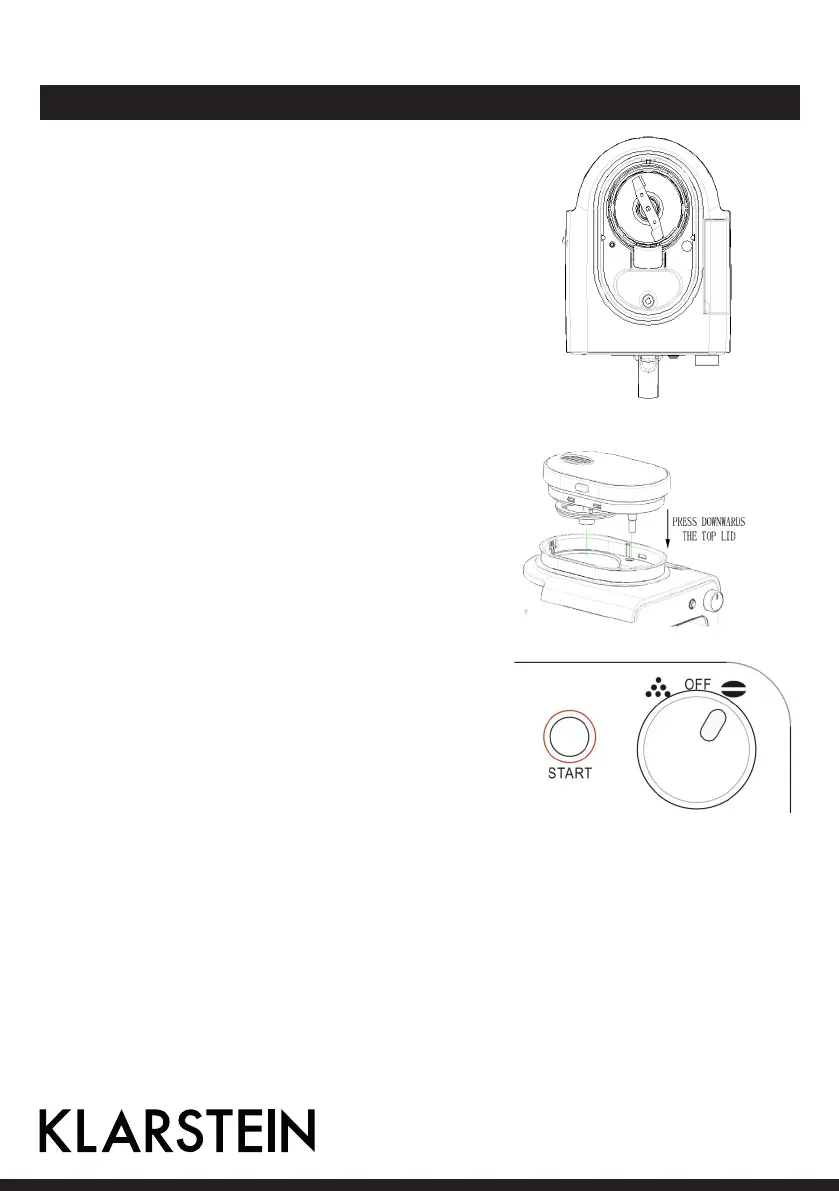 PRESS DOWNWARDS THE TOP LID

OFF

START

KLARSTEIN