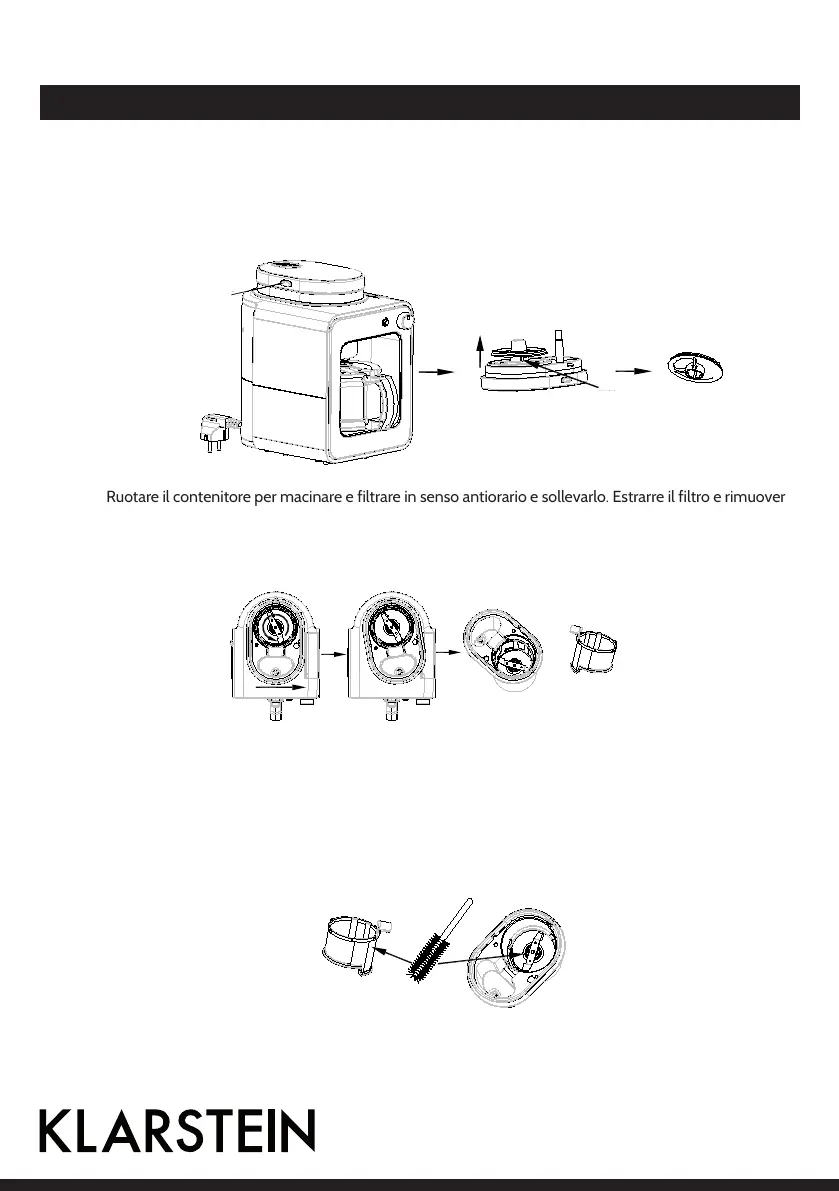 Ruotare il contenitore per macinare e filtrare in senso antiorario e sollevarlo. Estrarre il filtro e rimuover

KLARSTEIN