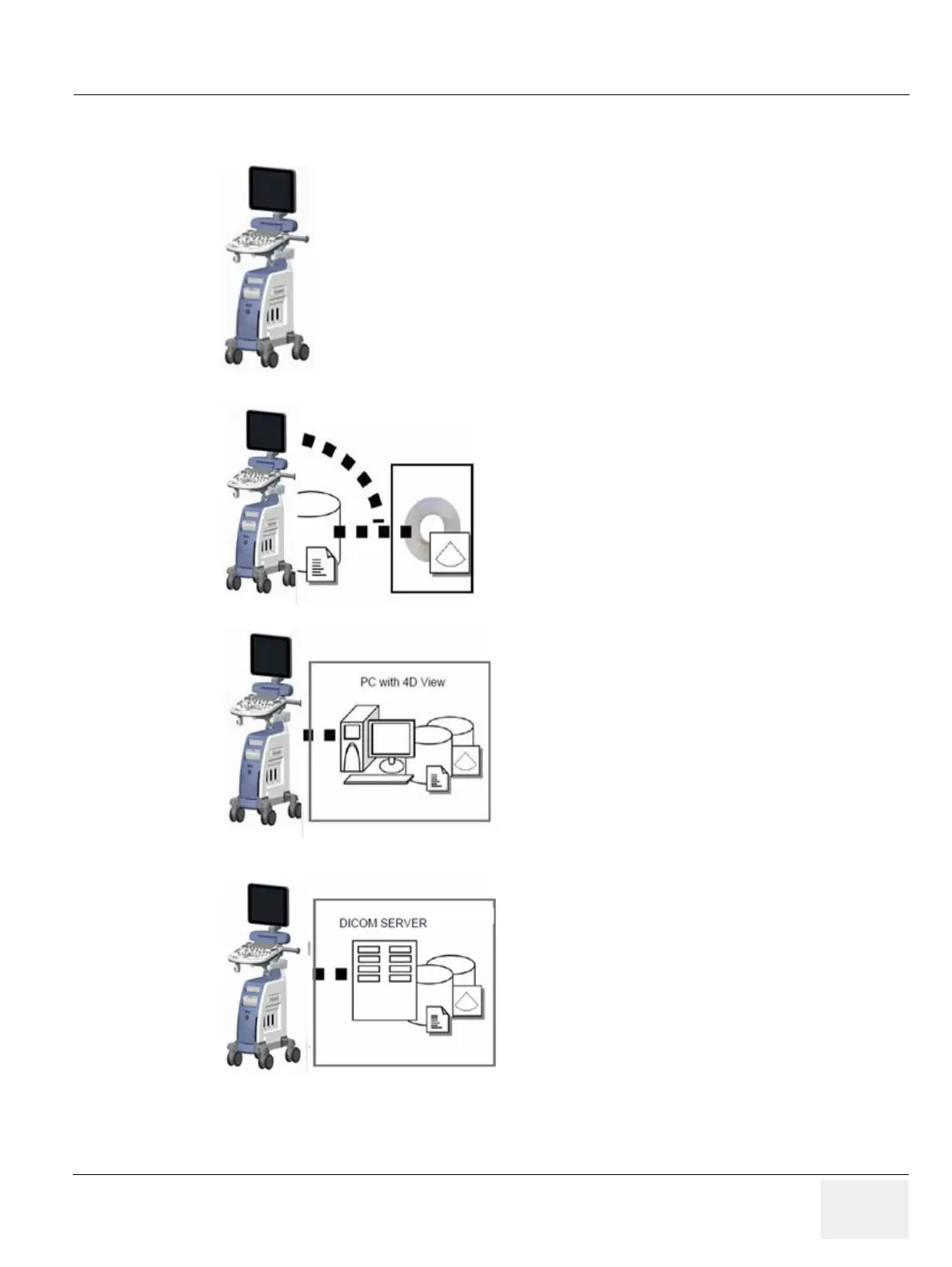 PC with 4D View

DICOM SERVER