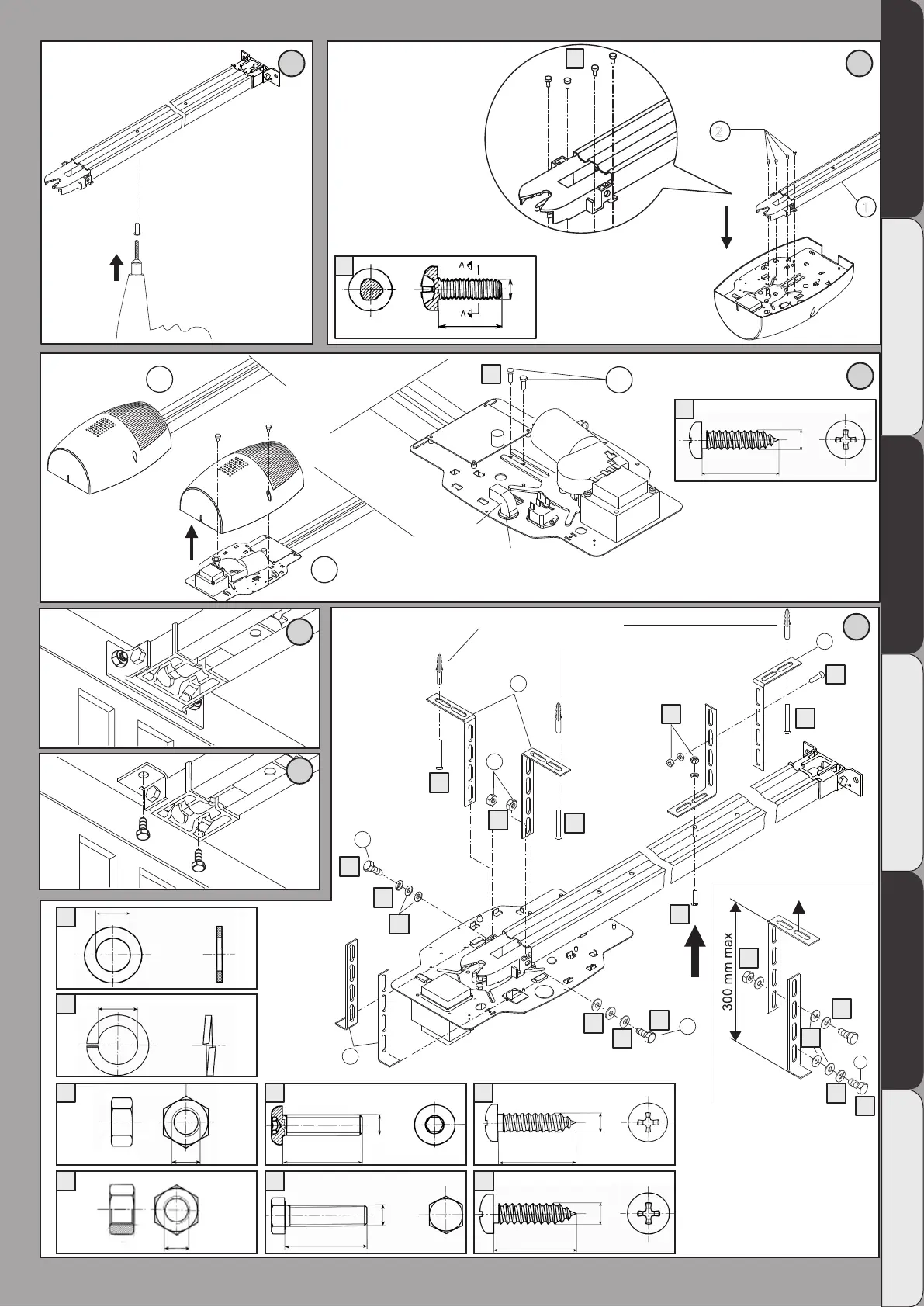 2

1

A

A

300 mm max