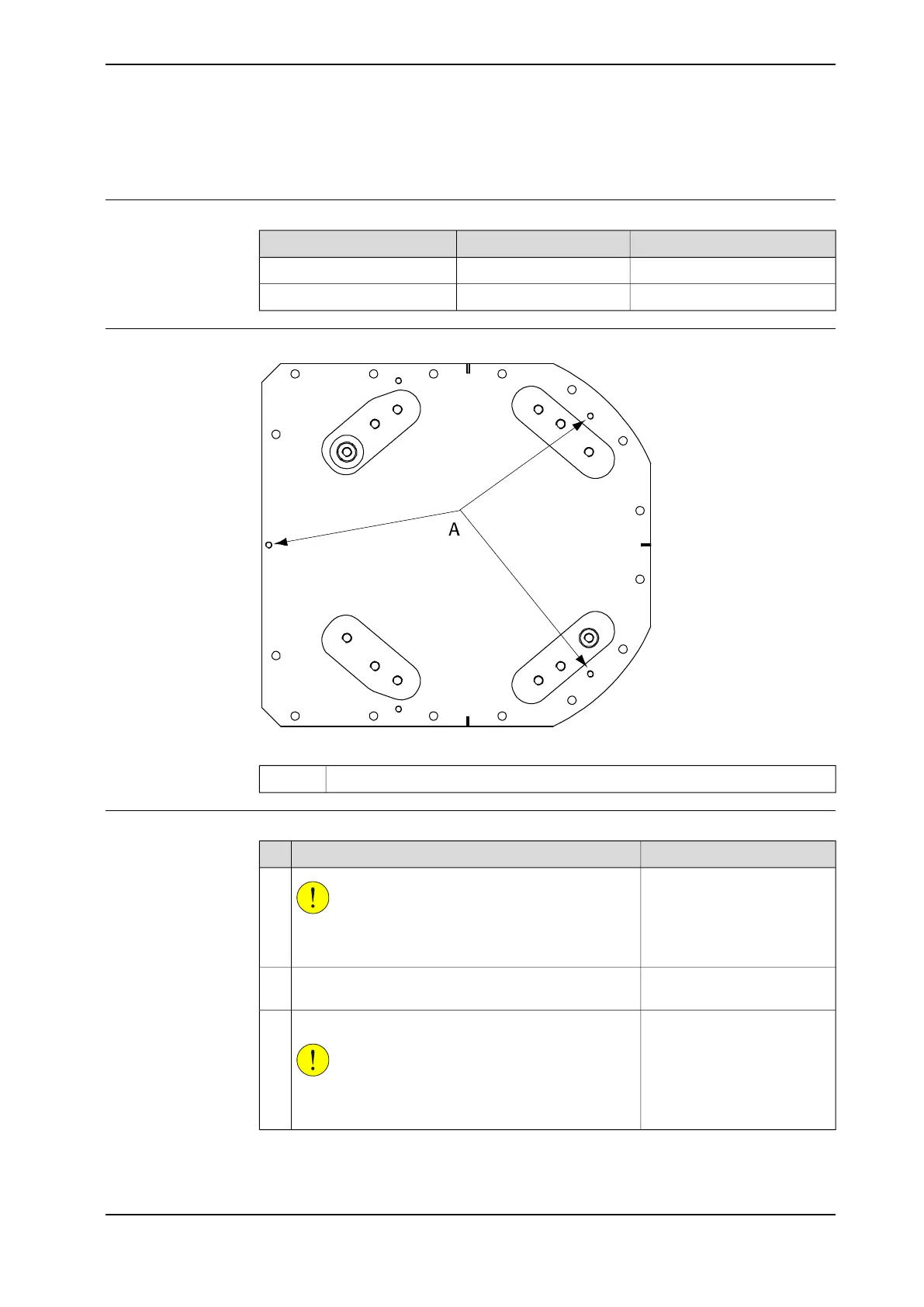 A