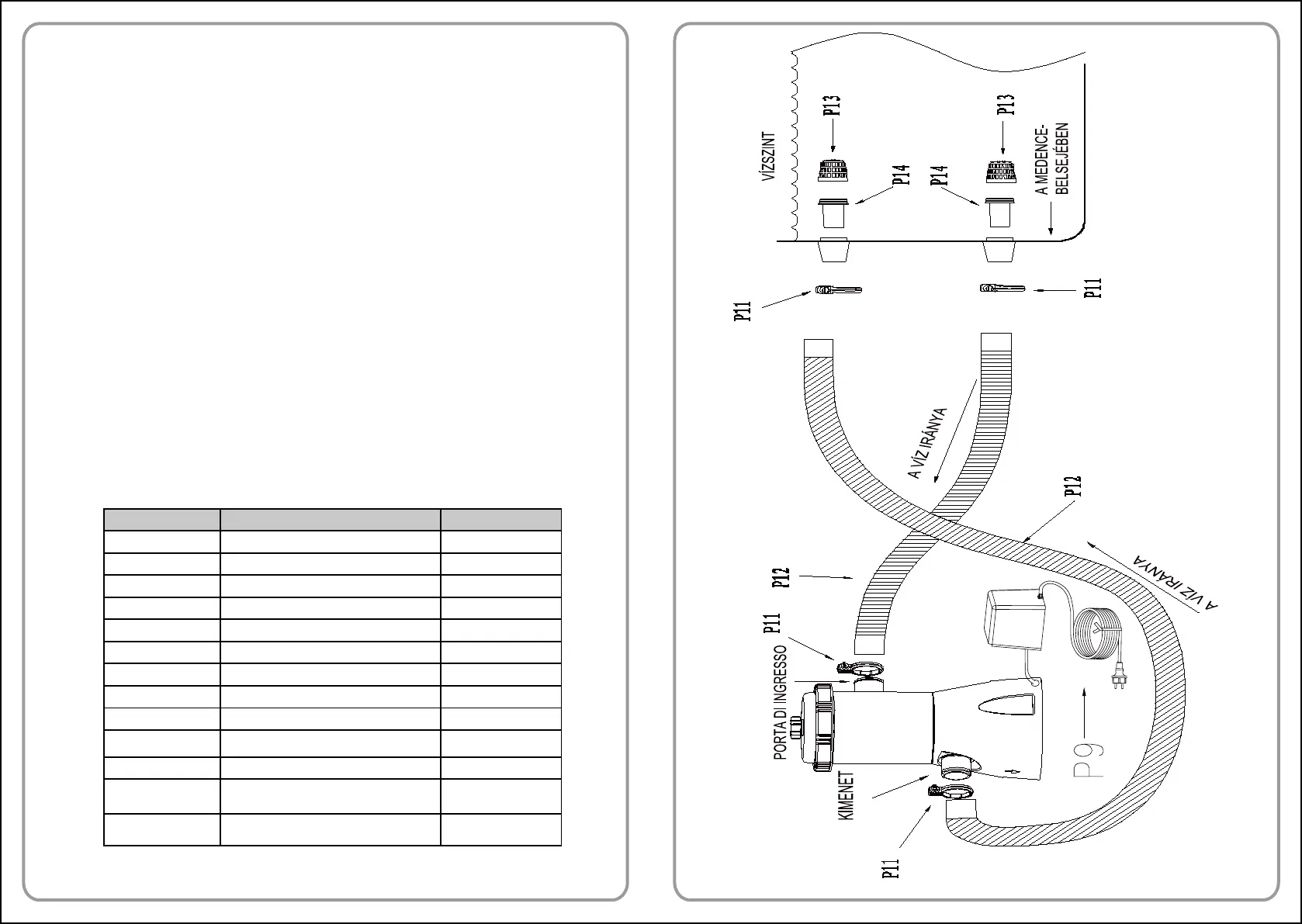 VÍZSZINT

P13

P13

P14

P14

A MEDENCE-BELSEJÉBEN

P11

P11

A VÍZ IRÁNYA

P12

P12

A VÍZ IRÁNYA

P11

PORTA DI INGRESSO

KIMENET

P9

P11