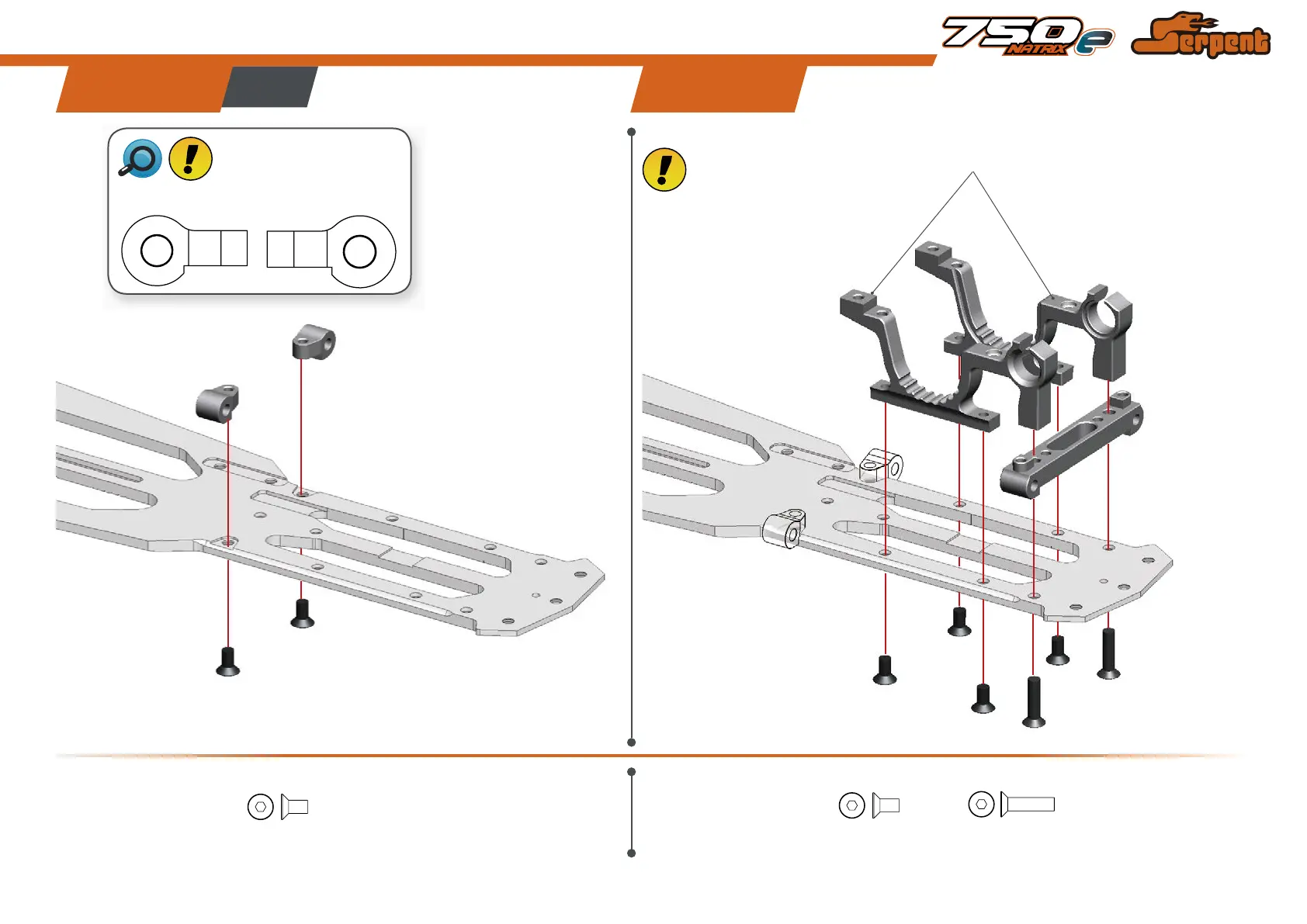 750e NATRIX

Serpent