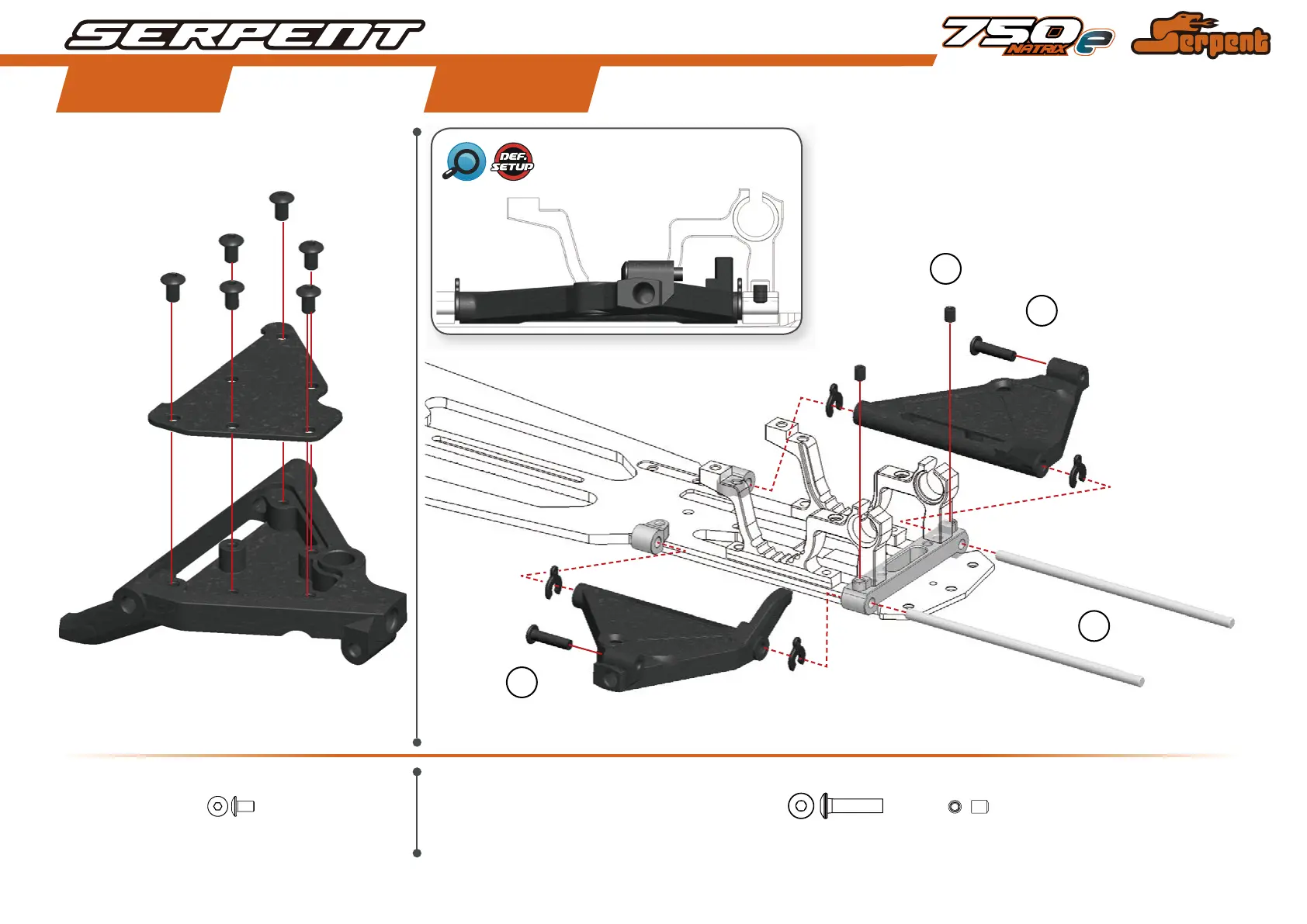 SERPENT

750e NATRIX

Serpent

DEF. SETUP