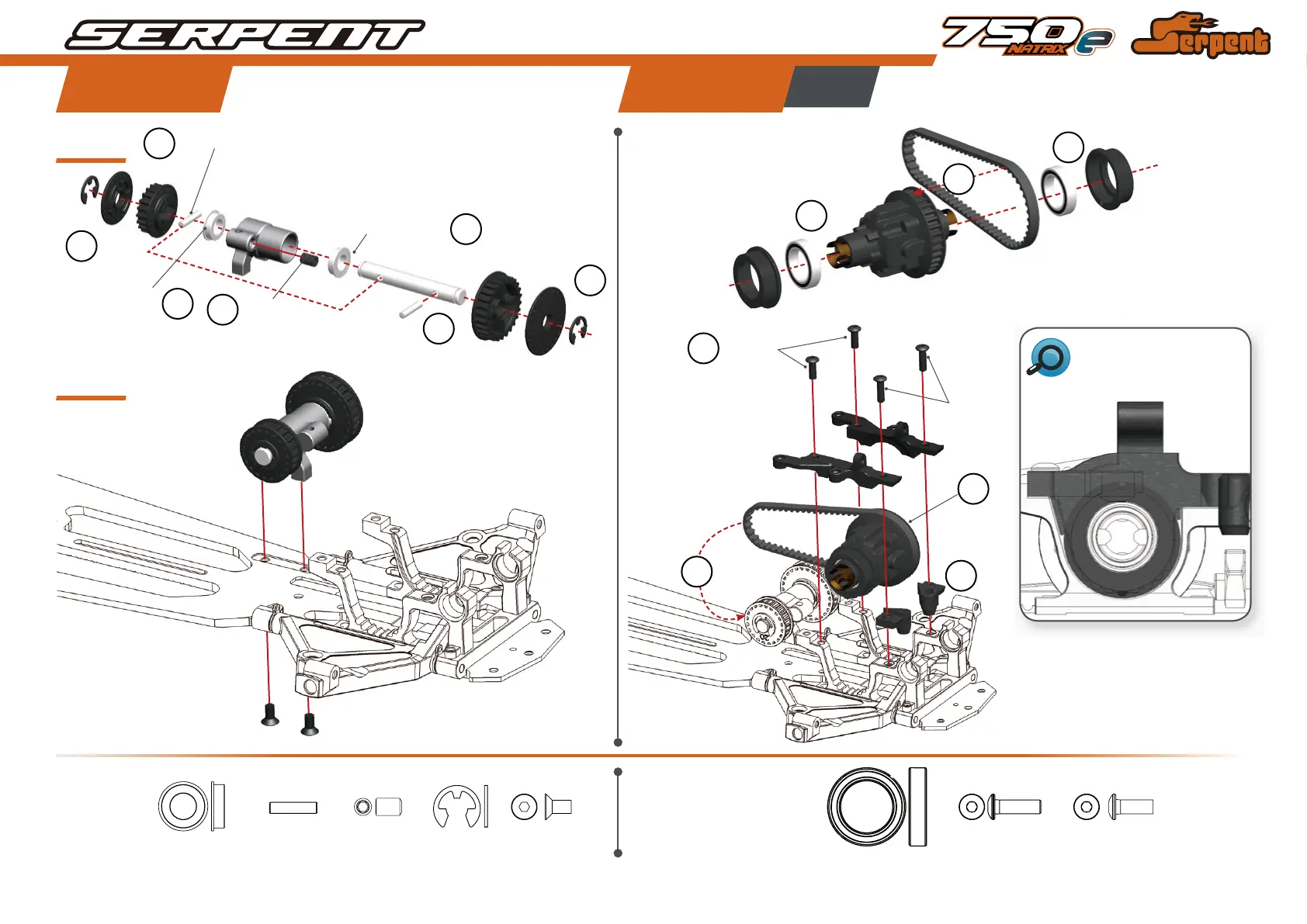 SERPENT

750e NATRIX

Serpent