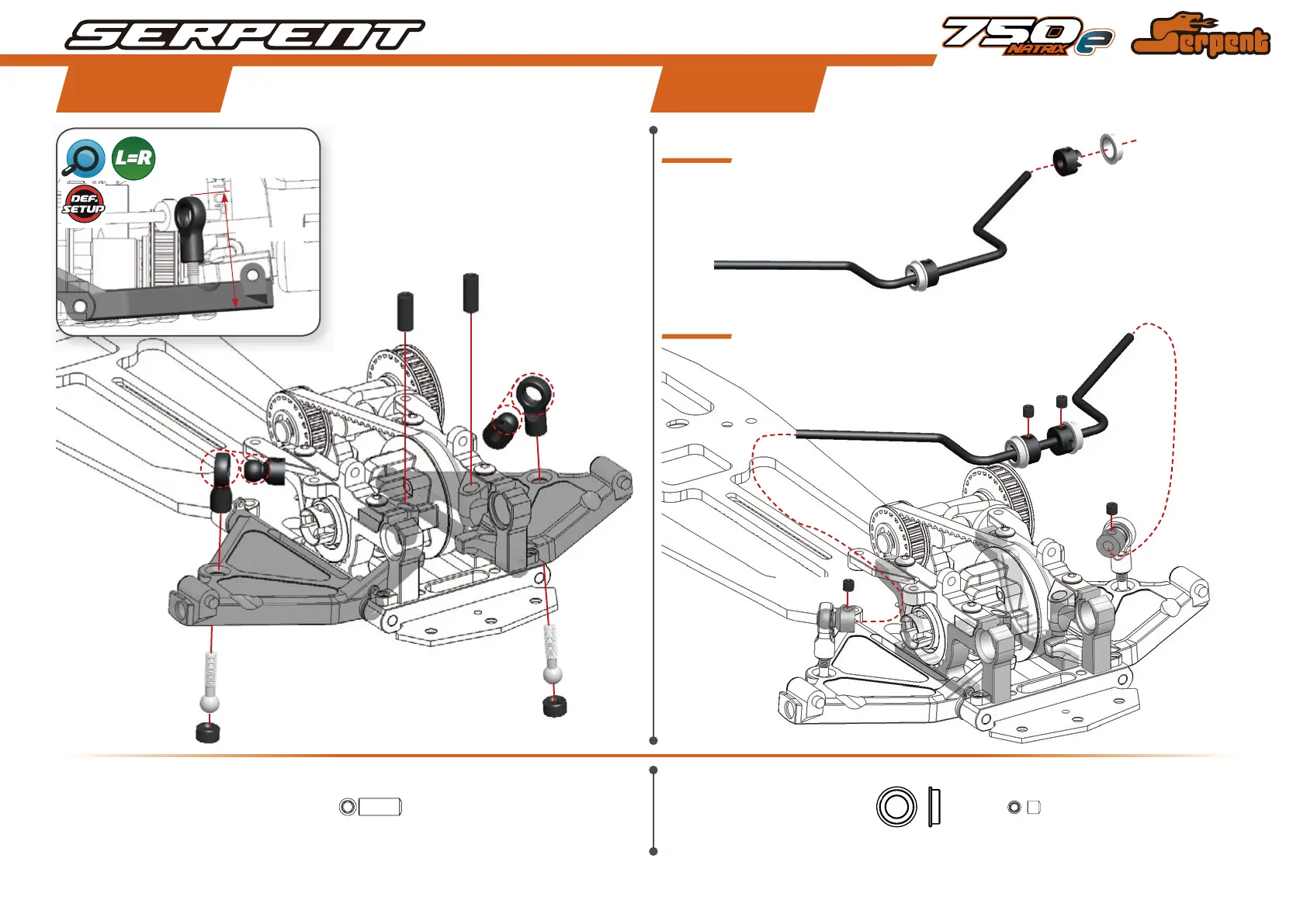 SERPENT

750e NATRIX

Serpent

L=R

DEF. SETUP