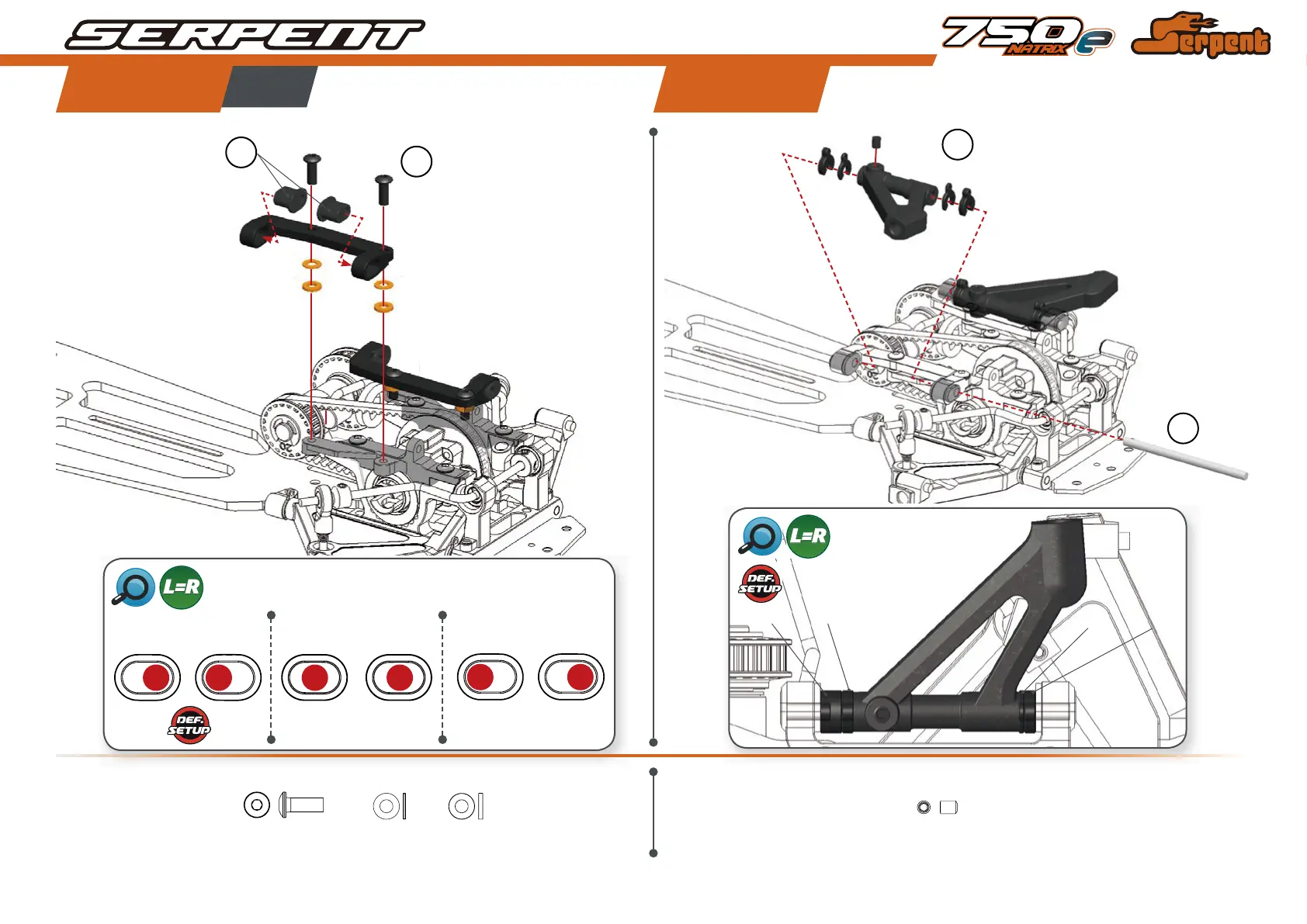 SERPENT

750e NATRIX

Serpent

L=R

DEF. SETUP

L=R

DEF. SETUP