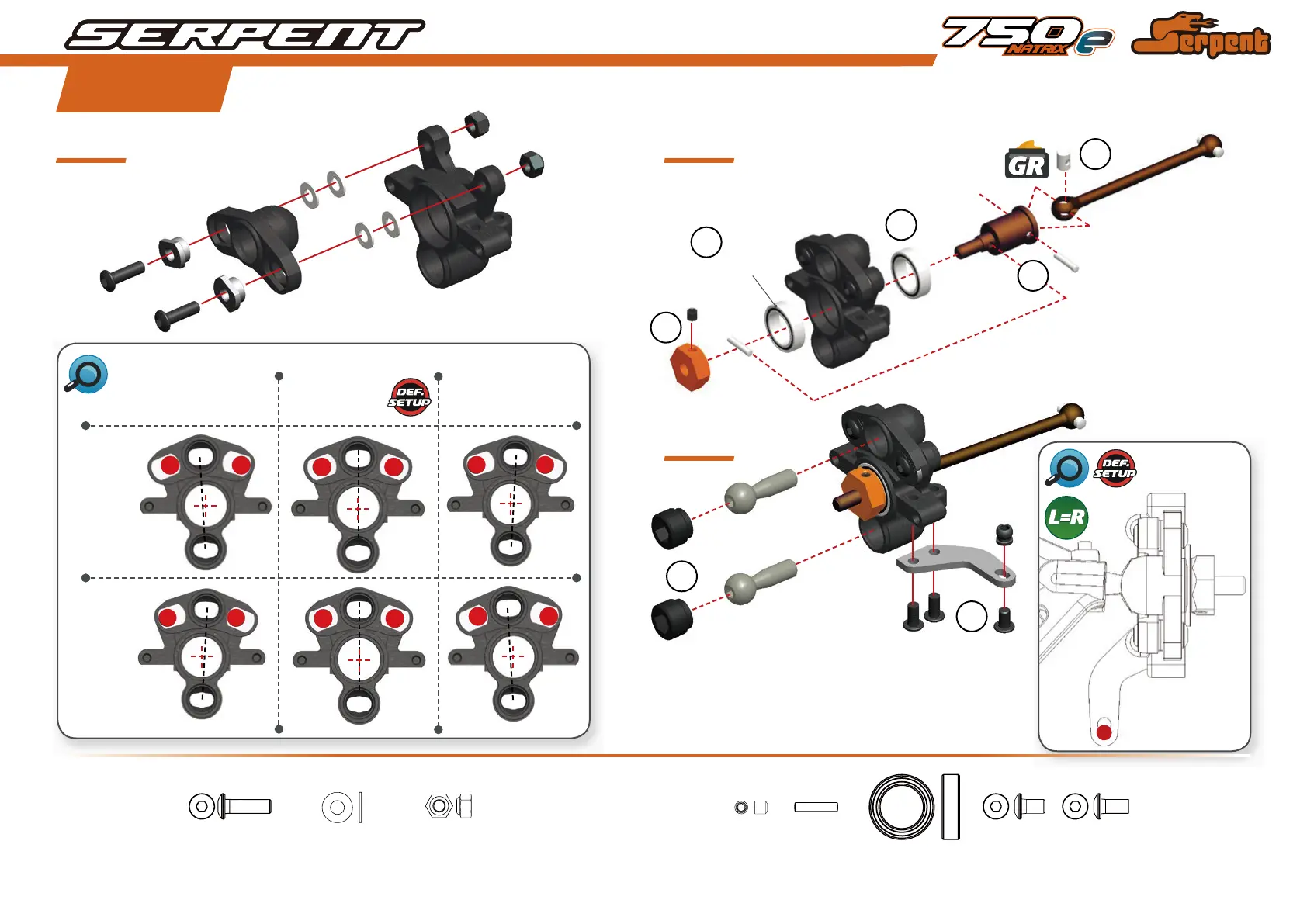 SERPENT

750e NATRIX

Serpent

GR

DEF. SETUP

DEF. SETUP

L=R