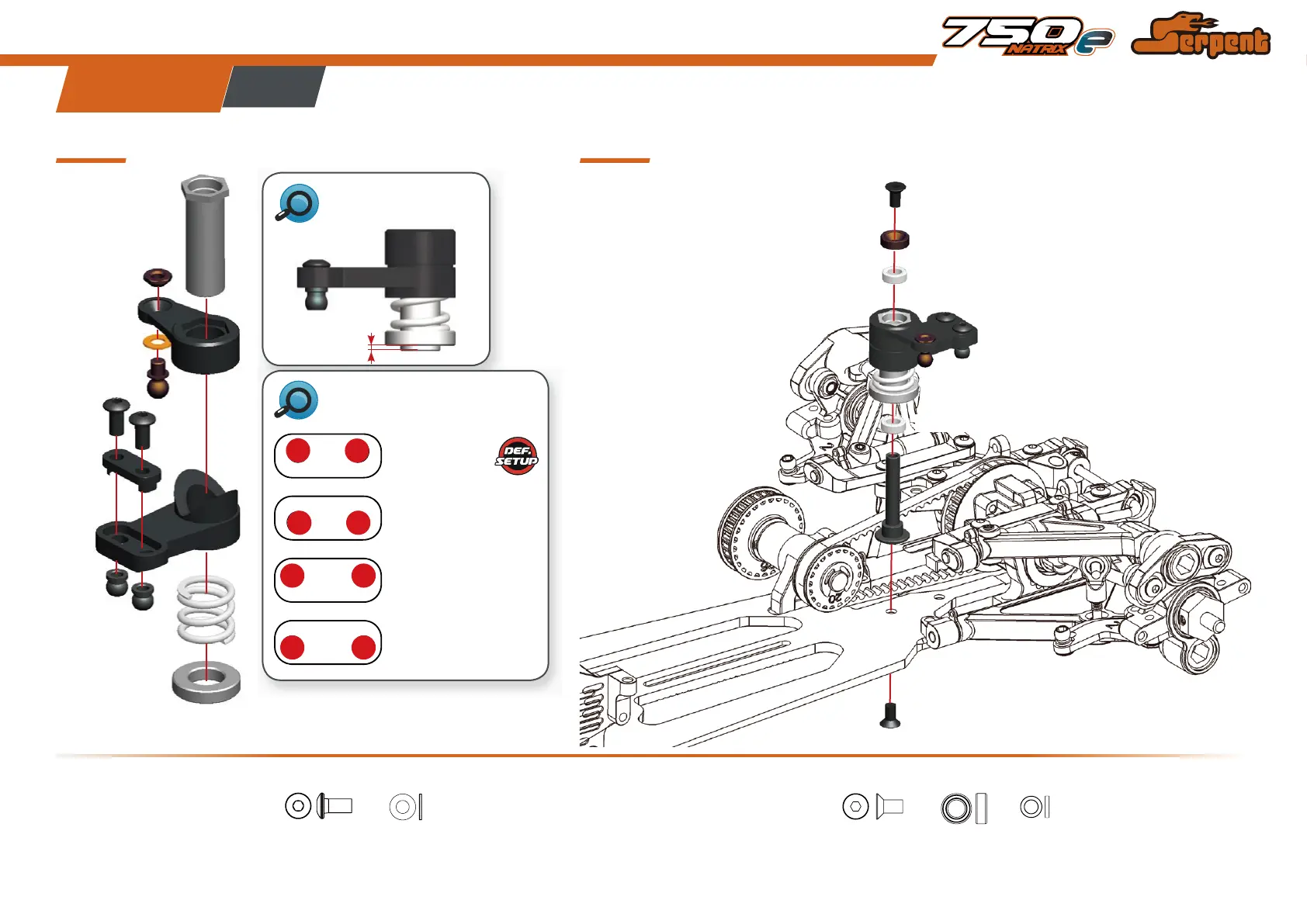 750e NATRIX

Serpent

DEF. SETUP