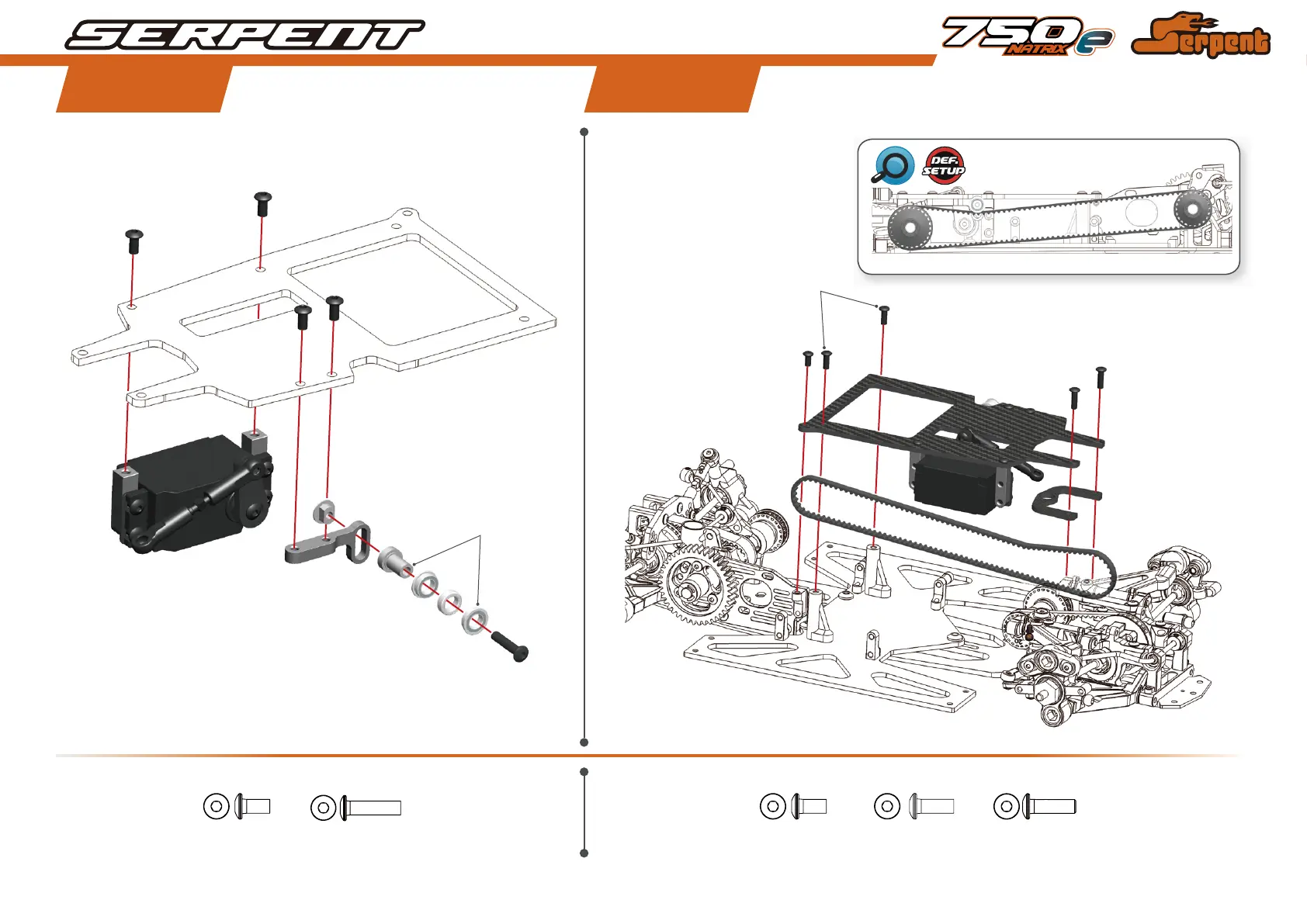 SERPENT

750e NATRIX

Serpent

DEF. SETUP